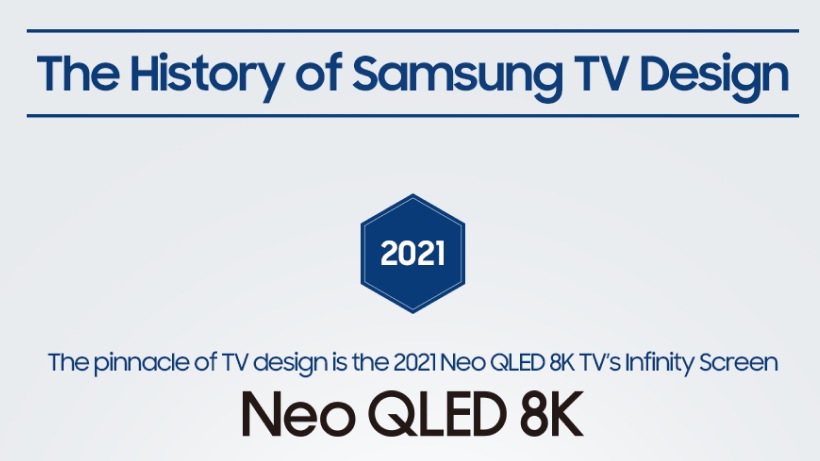 The History of Samsung TV Design

2021

The pinnacle of TV design is the 2021 Neo QLED 8K TV's Infinity Screen

Neo QLED 8K