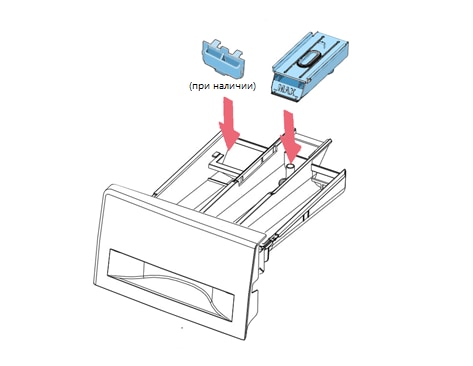 (при наличии)

MAX