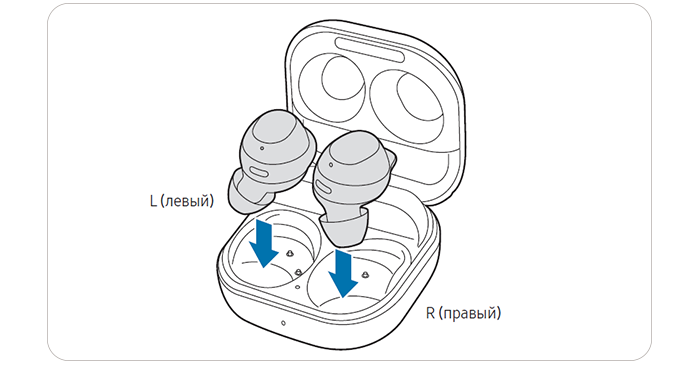 L (левый)

R (правый)