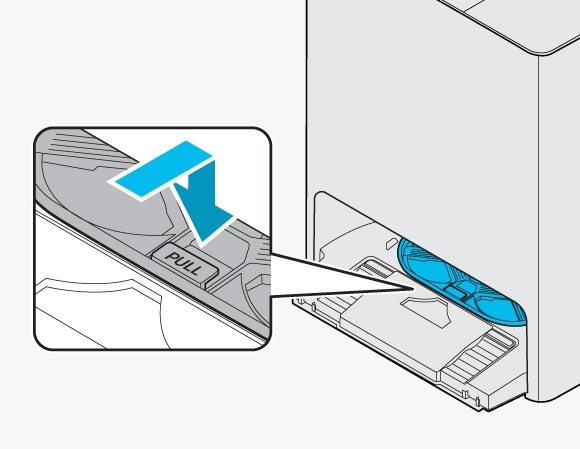 PULL