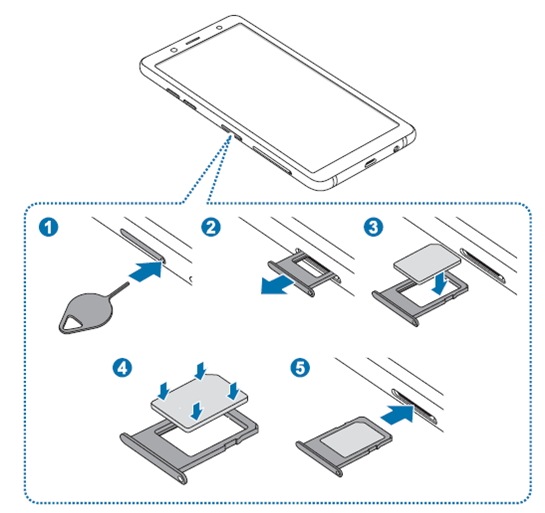 1

2

3

4

5