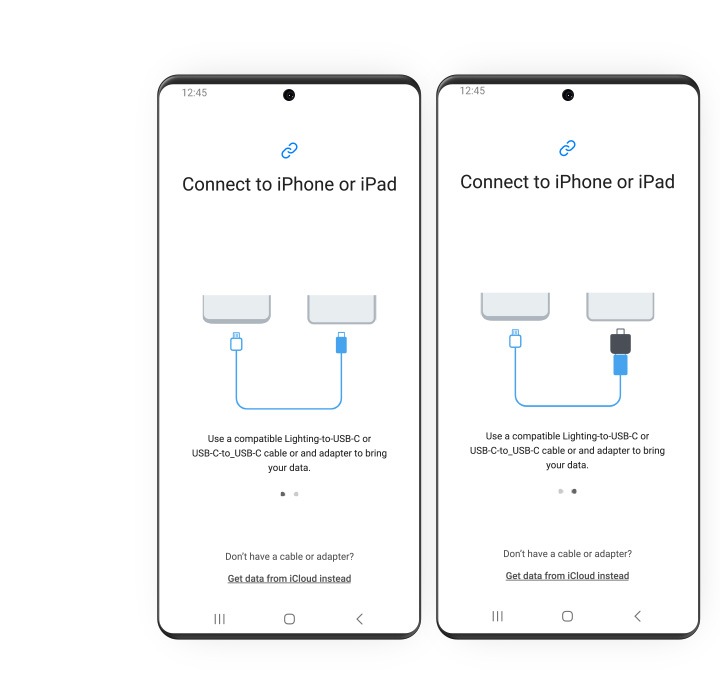 12:45

Connect to iPhone or iPad

Use a compatible Lighting-to-USB-C or USB-C-to_USB-C cable or and adapter to bring your data.

Don't have a cable or adapter?

Get data from iCloud instead

12:45

Connect to iPhone or iPad

Use a compatible Lighting-to-USB-C or USB-C-to_USB-C cable or and adapter to bring your data.

Don't have a cable or adapter?

Get data from iCloud instead