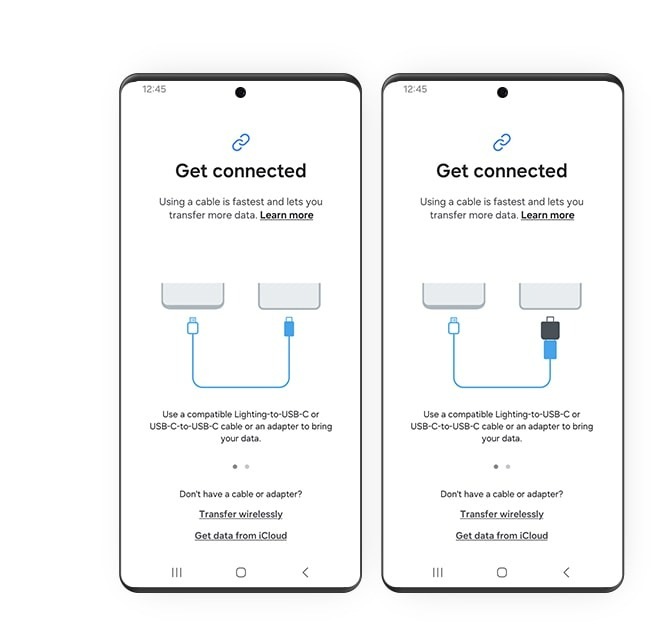 12:45

Get connected

Using a cable is fastest and lets you transfer more data. Learn more

Use a compatible Lighting-to-USB-C or USB-C-to-USB-C cable or an adapter to bring your data.

Don't have a cable or adapter?

Transfer wirelessly

Get data from iCloud

12:45

Get connected

Using a cable is fastest and lets you transfer more data. Learn more

Use a compatible Lighting-to-USB-C or USB-C-to-USB-C cable or an adapter to bring your data.

Don't have a cable or adapter?

Transfer wirelessly

Get data from iCloud