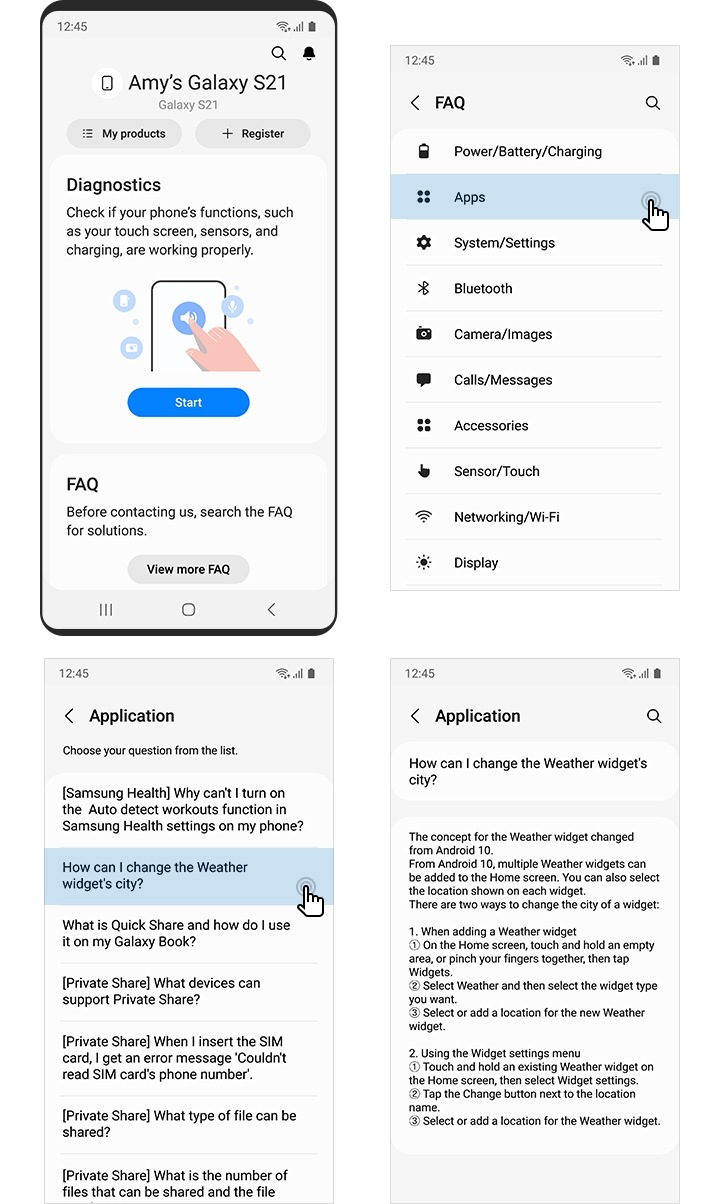 12:45

Amy's Galaxy S21
Galaxy S21

My products
Register

Diagnostics
Check if your phone's functions, such as your touch screen, sensors, and charging, are working properly.

Start

FAQ
Before contacting us, search the FAQ for solutions.

View more FAQ

12:45

FAQ

Power/Battery/Charging
Apps
System/Settings
Bluetooth
Camera/Images
Calls/Messages
Accessories
Sensor/Touch
Networking/Wi-Fi
Display

12:45

Application

Choose your question from the list.

[Samsung Health] Why can't I turn on the Auto detect workouts function in Samsung Health settings on my phone?

How can I change the Weather widget's city?

What is Quick Share and how do I use it on my Galaxy Book?

[Private Share] What devices can support Private Share?

[Private Share] When I insert the SIM card, I get an error message 'Couldn't read SIM card's phone number'.

[Private Share] What type of file can be shared?

[Private Share] What is the number of files that can be shared and the file

12:45

Application

How can I change the Weather widget's city?

The concept for the Weather widget changed from Android 10.
From Android 10, multiple Weather widgets can be added to the Home screen. You can also select the location shown on each widget.
There are two ways to change the city of a widget:

1. When adding a Weather widget
① On the Home screen, touch and hold an empty area, or pinch your fingers together, then tap Widgets.
② Select Weather and then select the widget type you want.
③ Select or add a location for the new Weather widget.

2. Using the Widget settings menu
① Touch and hold an existing Weather widget on the Home screen, then select Widget settings.
② Tap the Change button next to the location name.
③ Select or add a location for the Weather widget.