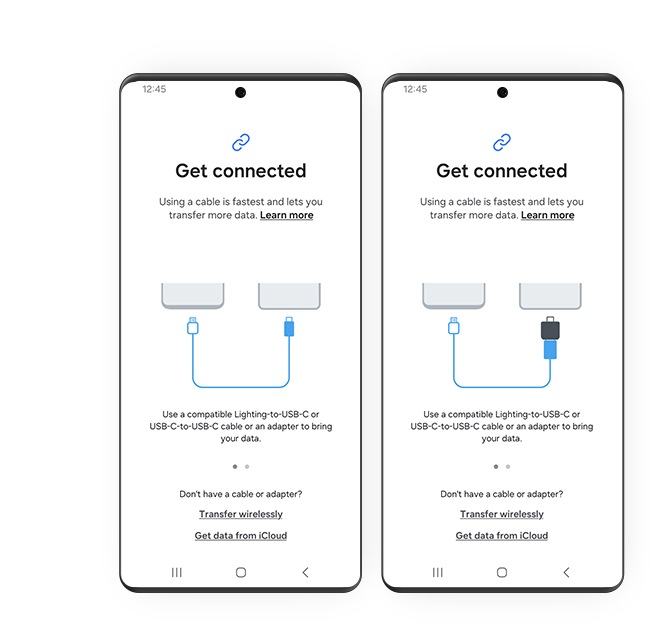 12:45

Get connected

Using a cable is fastest and lets you transfer more data. Learn more

Use a compatible Lighting-to-USB-C or USB-C-to-USB-C cable or an adapter to bring your data.

Don't have a cable or adapter?

Transfer wirelessly

Get data from iCloud

12:45

Get connected

Using a cable is fastest and lets you transfer more data. Learn more

Use a compatible Lighting-to-USB-C or USB-C-to-USB-C cable or an adapter to bring your data.

Don't have a cable or adapter?

Transfer wirelessly

Get data from iCloud