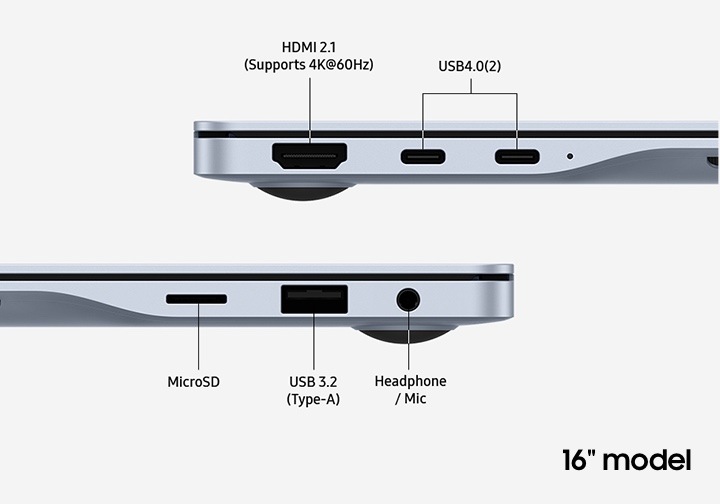 HDMI 2.1
(Supports 4K@60Hz)

USB4.0(2)

MicroSD

USB 3.2
(Type-A)

Headphone
/ Mic

16" model