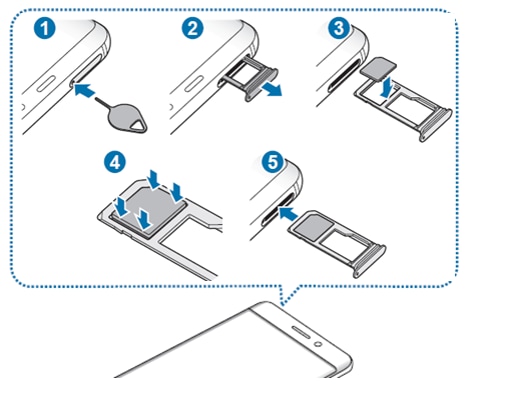 1
2
3
4
5