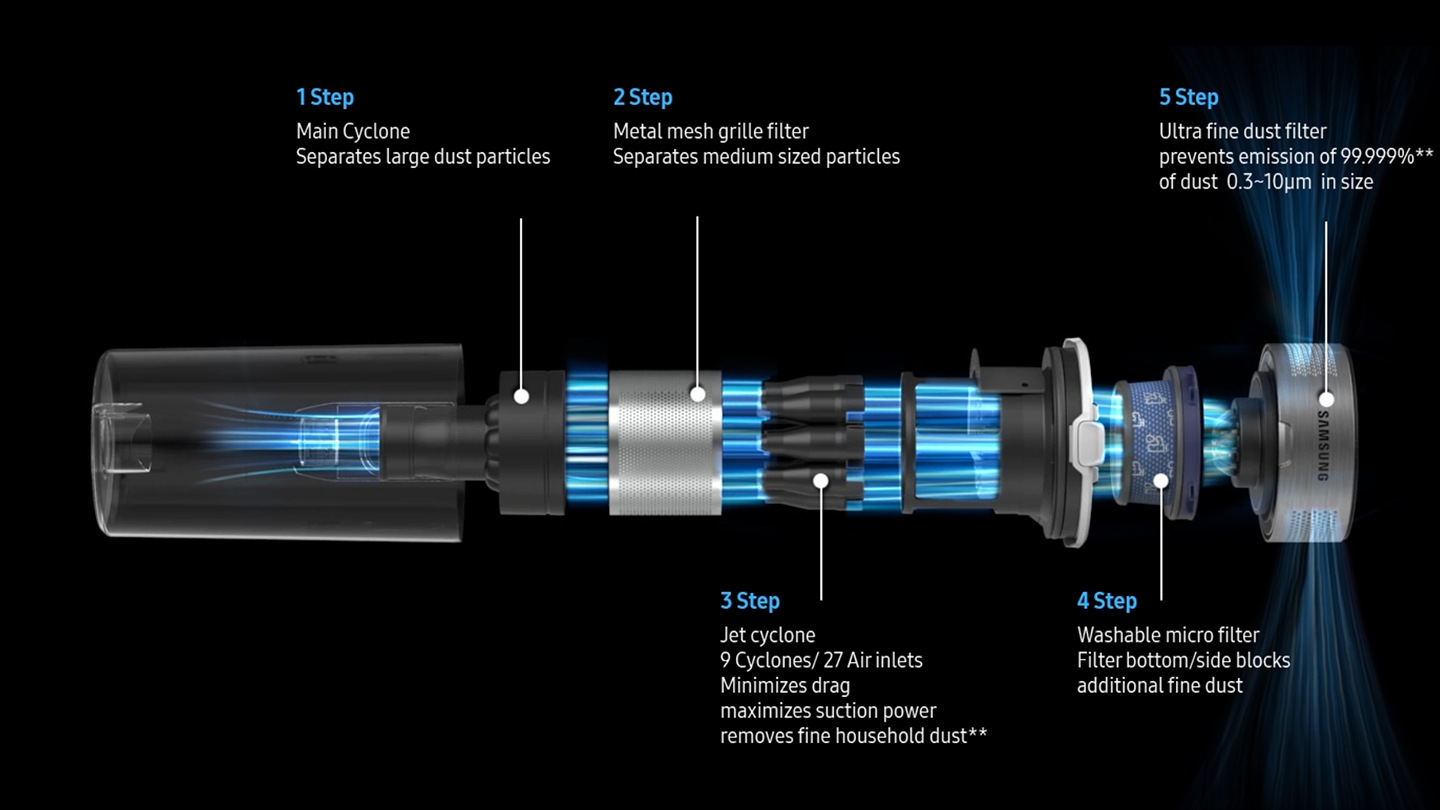 1 Step
Main Cyclone
Separates large dust particles

2 Step
Metal mesh grille filter
Separates medium sized particles

5 Step
Ultra fine dust filter
prevents emission of 99.999%**
of dust 0.3~10μm in size

SAMSUNG

3 Step
Jet cyclone
9 Cyclones/ 27 Air inlets
Minimizes drag
maximizes suction power
removes fine household dust**

4 Step
Washable micro filter
Filter bottom/side blocks
additional fine dust