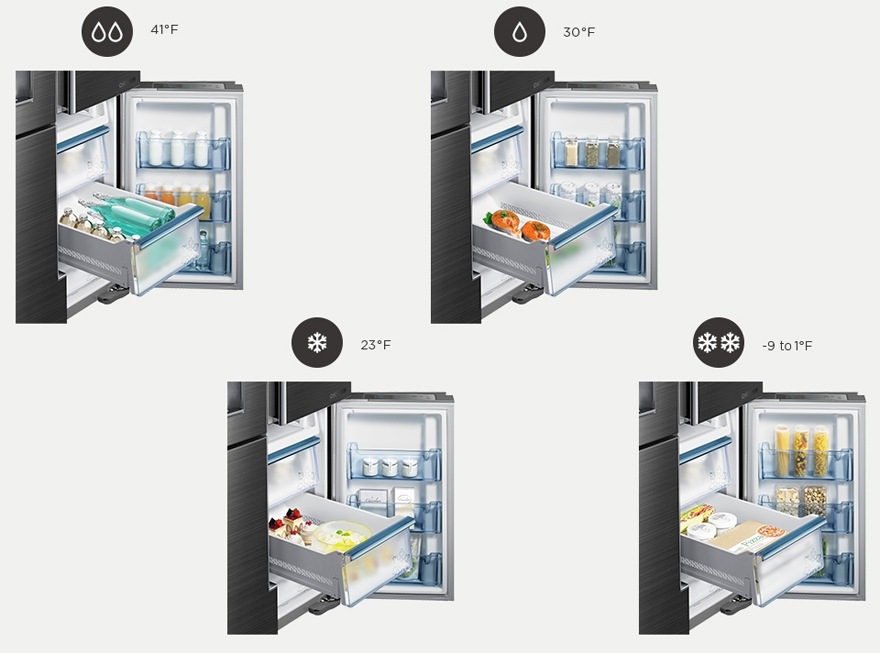 41°F

30°F

23°F

-9 to 1°F