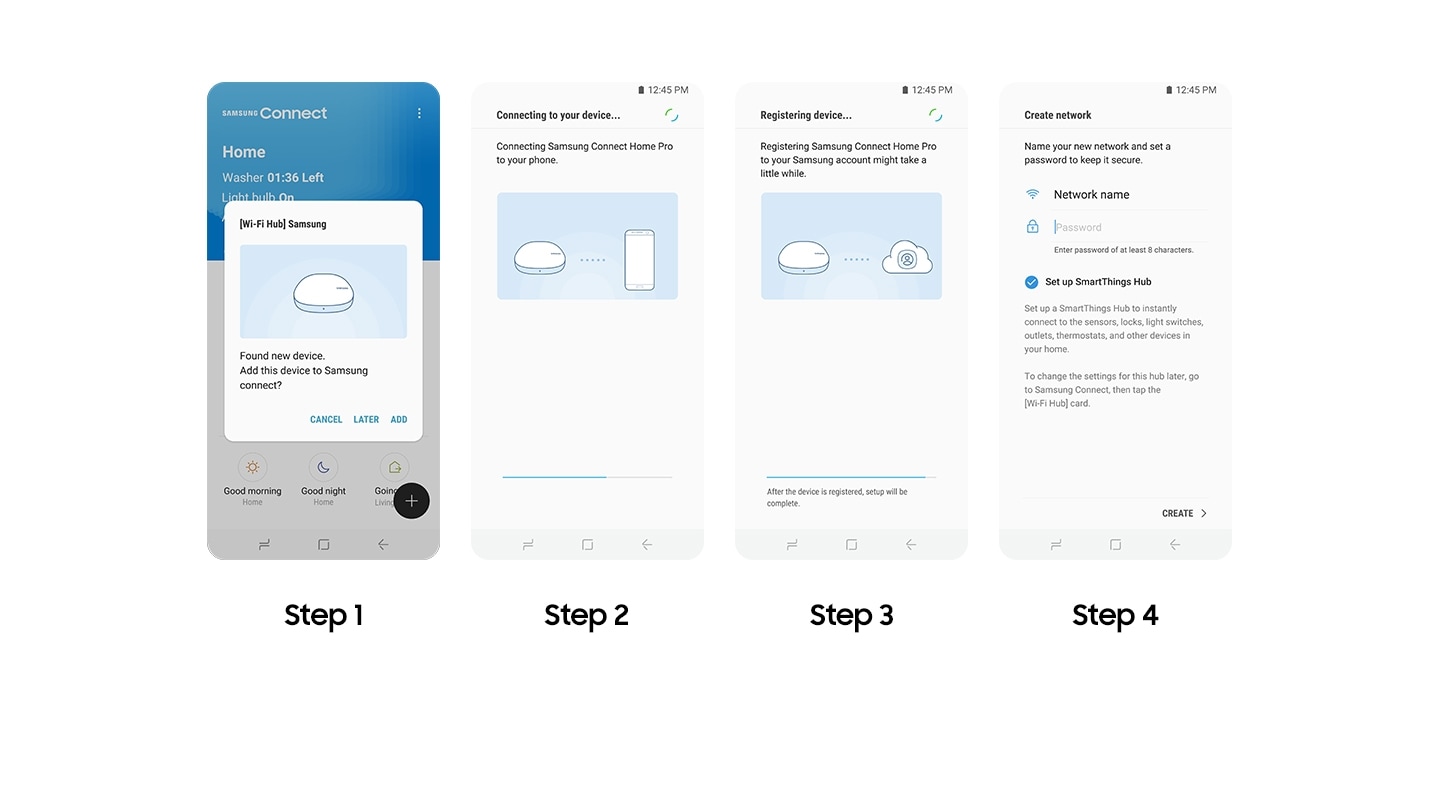 SAMSUNG Connect

Home
Washer 01:36 Left
Light bulb On

[Wi-Fi Hub] Samsung

Found new device.
Add this device to Samsung connect?

CANCEL LATER ADD

Good morning
Home

Good night
Home

Going
Living

Step 1

12:45 PM

Connecting to your device...

Connecting Samsung Connect Home Pro to your phone.

Step 2

12:45 PM

Registering device...

Registering Samsung Connect Home Pro to your Samsung account might take a little while.

After the device is registered, setup will be complete.

Step 3

12:45 PM

Create network

Name your new network and set a password to keep it secure.

Network name

Password

Enter password of at least 8 characters.

Set up SmartThings Hub

Set up a SmartThings Hub to instantly connect to the sensors, locks, light switches, outlets, thermostats, and other devices in your home.

To change the settings for this hub later, go to Samsung Connect, then tap the [Wi-Fi Hub] card.

CREATE

Step 4