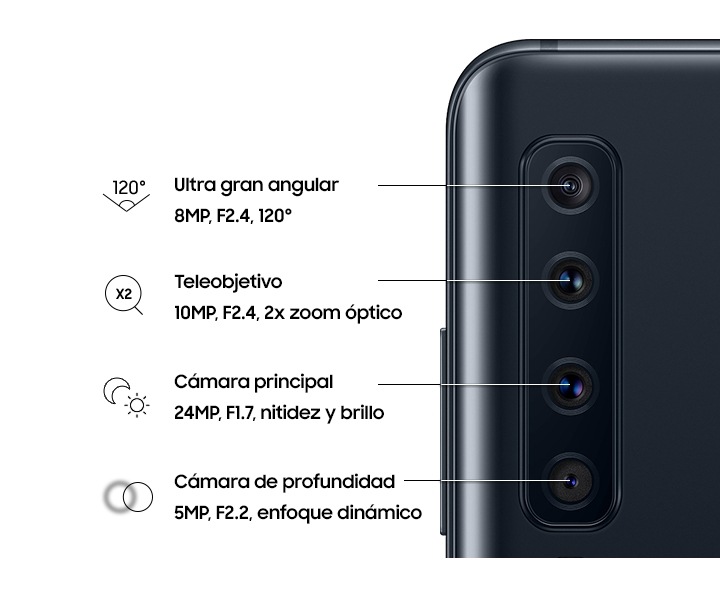 120°

Ultra gran angular
8MP, F2.4, 120°

X2

Teleobjetivo
10MP, F2.4, 2x zoom óptico

Cámara principal
24MP, F1.7, nitidez y brillo

Cámara de profundidad
5MP, F2.2, enfoque dinámico