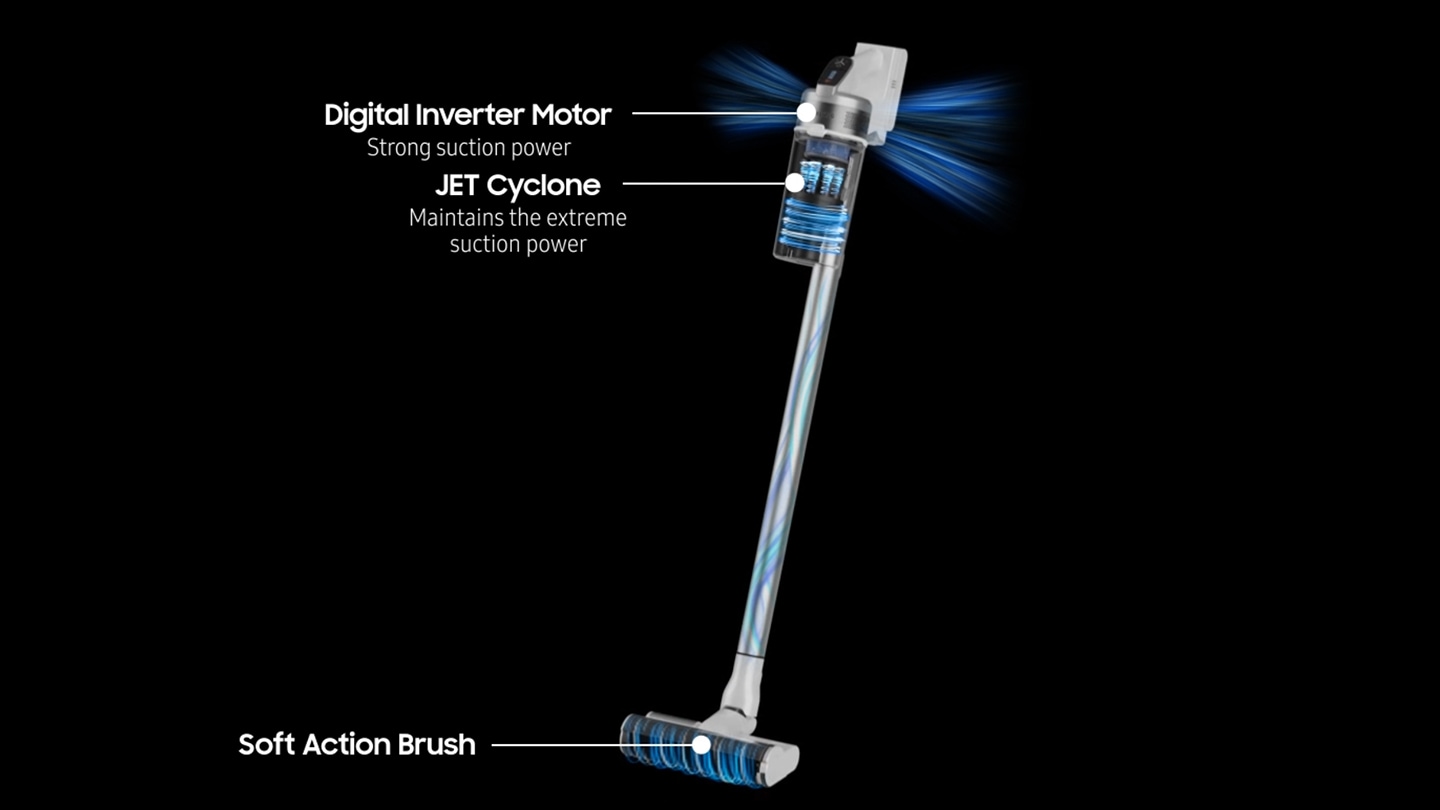 Digital Inverter Motor
Strong suction power

JET Cyclone
Maintains the extreme suction power

Soft Action Brush