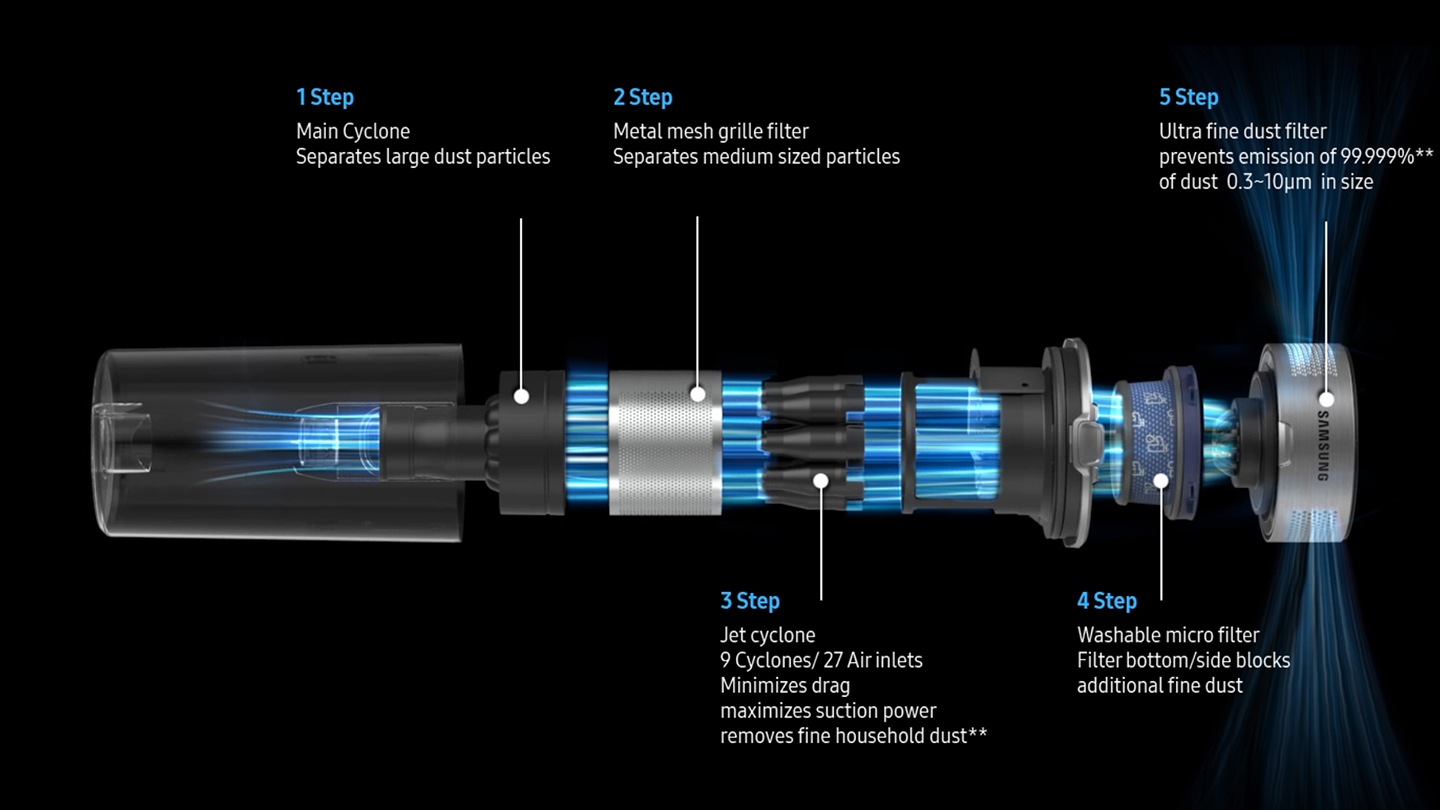 1 Step
Main Cyclone
Separates large dust particles

2 Step
Metal mesh grille filter
Separates medium sized particles

5 Step
Ultra fine dust filter
prevents emission of 99.999%**
of dust 0.3~10µm in size

SAMSUNG

3 Step
Jet cyclone
9 Cyclones/ 27 Air inlets
Minimizes drag
maximizes suction power
removes fine household dust**

4 Step
Washable micro filter
Filter bottom/side blocks
additional fine dust