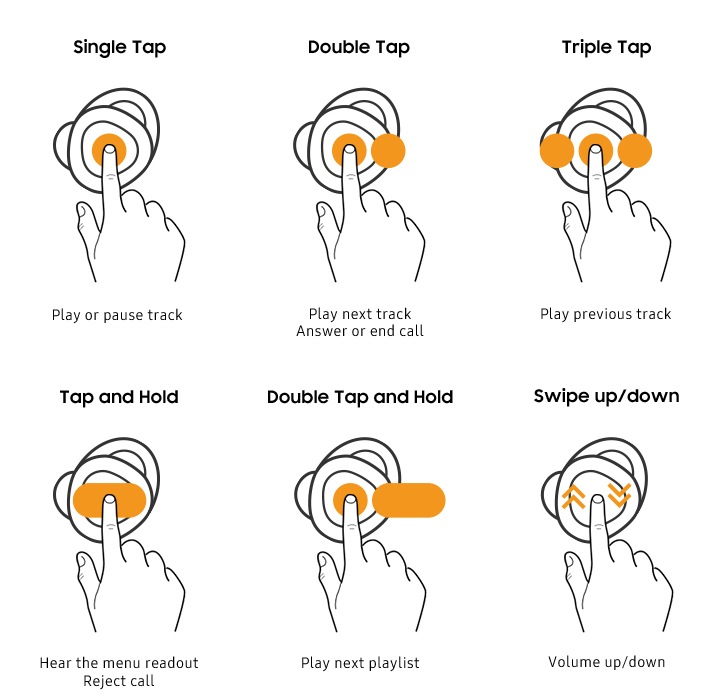 Single Tap

Play or pause track

Double Tap

Play next track
Answer or end call

Triple Tap

Play previous track

Tap and Hold

Hear the menu readout
Reject call

Double Tap and Hold

Play next playlist

Swipe up/down

Volume up/down