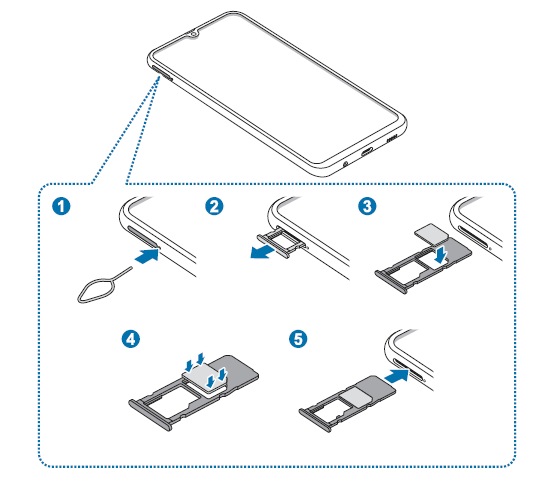 1
2
3
4
5