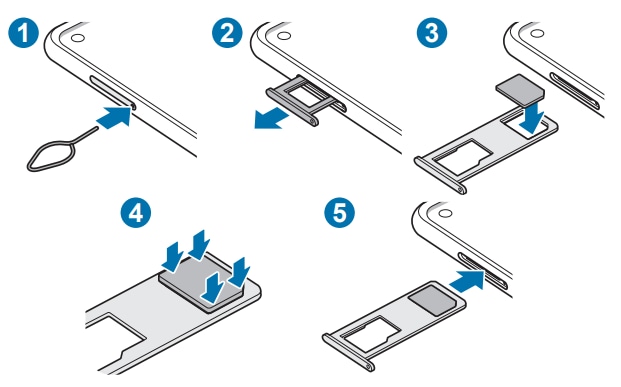 1

2

3

4

5