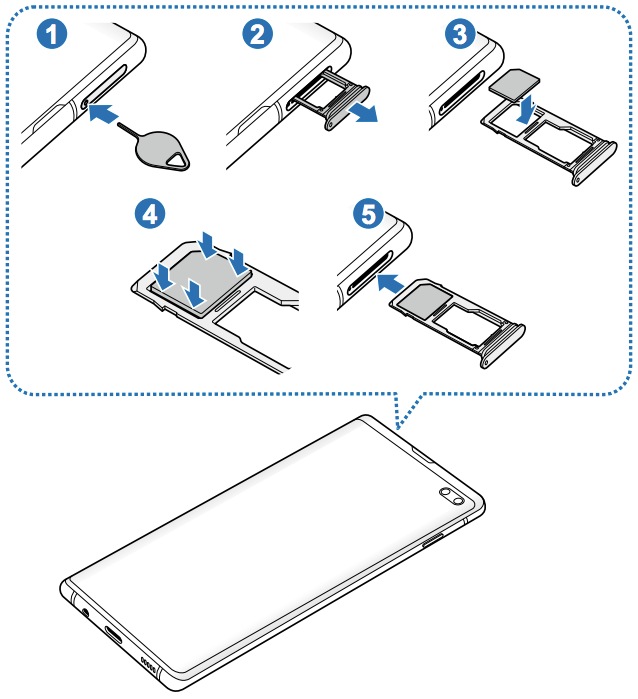 1
2
3
4
5