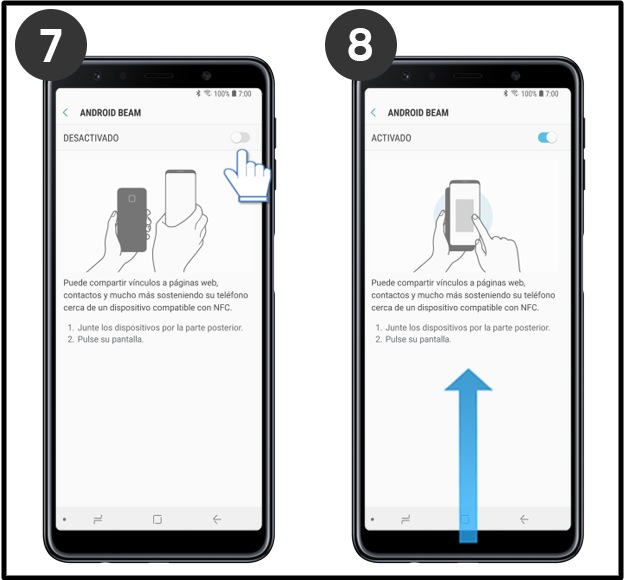 7

100% 7:00

ANDROID BEAM

DESACTIVADO

Puede compartir vínculos a páginas web, contactos y mucho más sosteniendo su teléfono cerca de un dispositivo compatible con NFC.

1. Junte los dispositivos por la parte posterior.
2. Pulse su pantalla.

8

100% 7:00

ANDROID BEAM

ACTIVADO

Puede compartir vínculos a páginas web, contactos y mucho más sosteniendo su teléfono cerca de un dispositivo compatible con NFC.

1. Junte los dispositivos por la parte posterior.
2. Pulse su pantalla.