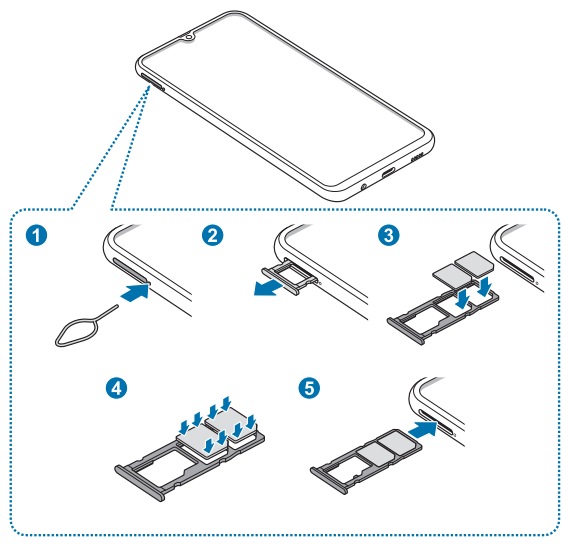 1

2

3

4

5