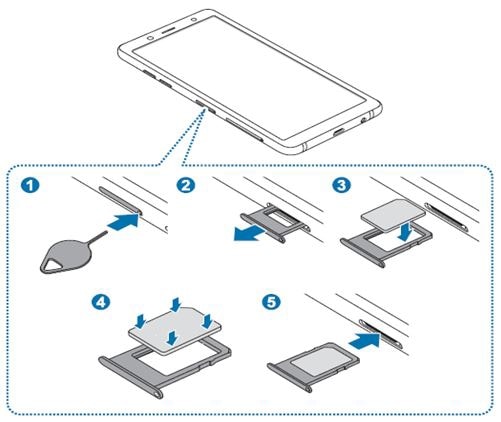 1
2
3
4
5