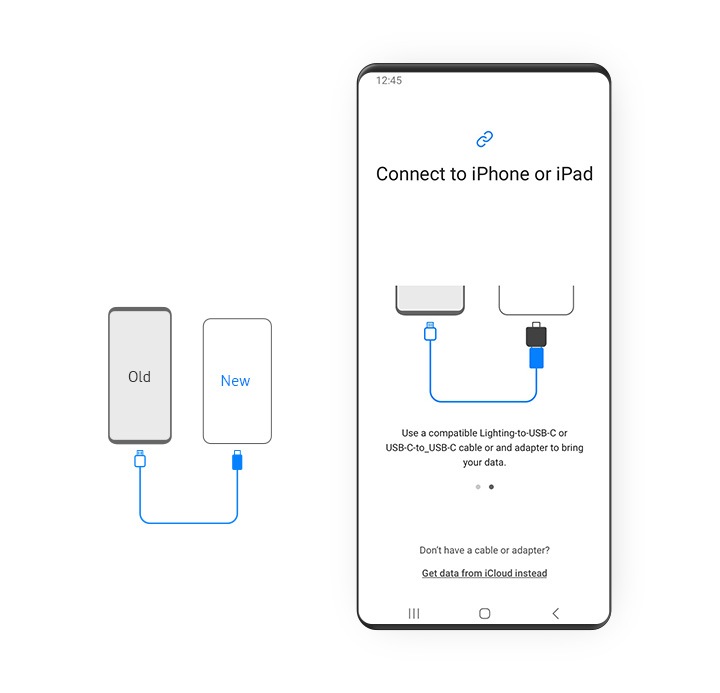 Old

New

12:45

Connect to iPhone or iPad

Use a compatible Lighting-to-USB-C or USB-C-to_USB-C cable or and adapter to bring your data.

Don't have a cable or adapter?

Get data from iCloud instead