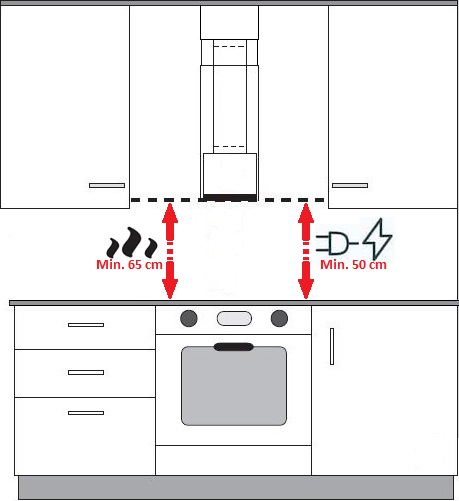 Min. 65 cm

Min. 50 cm