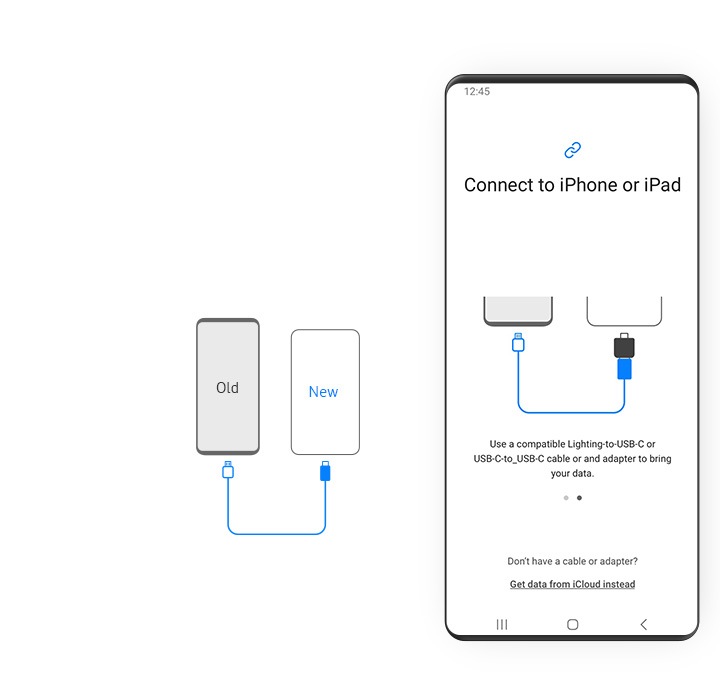 Old

New

12:45

Connect to iPhone or iPad

Use a compatible Lighting-to-USB-C or USB-C-to_USB-C cable or and adapter to bring your data.

Don't have a cable or adapter?

Get data from iCloud instead