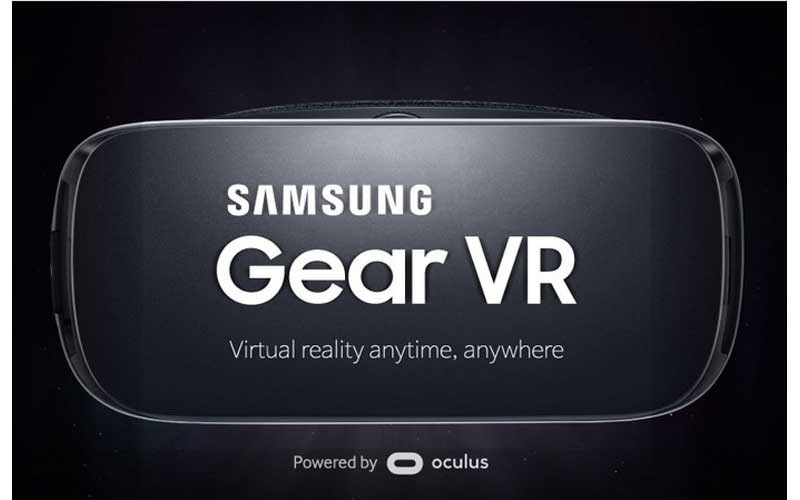 SAMSUNG

Gear VR

Virtual reality anytime, anywhere

Powered by oculus