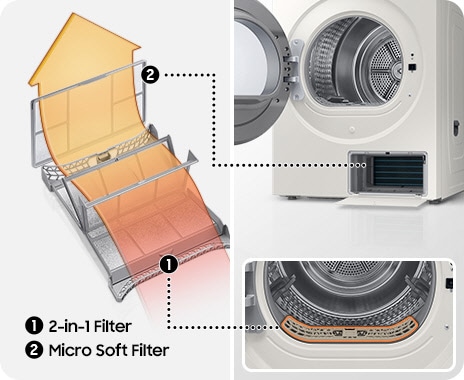 2

1

1 2-in-1 Filter
2 Micro Soft Filter