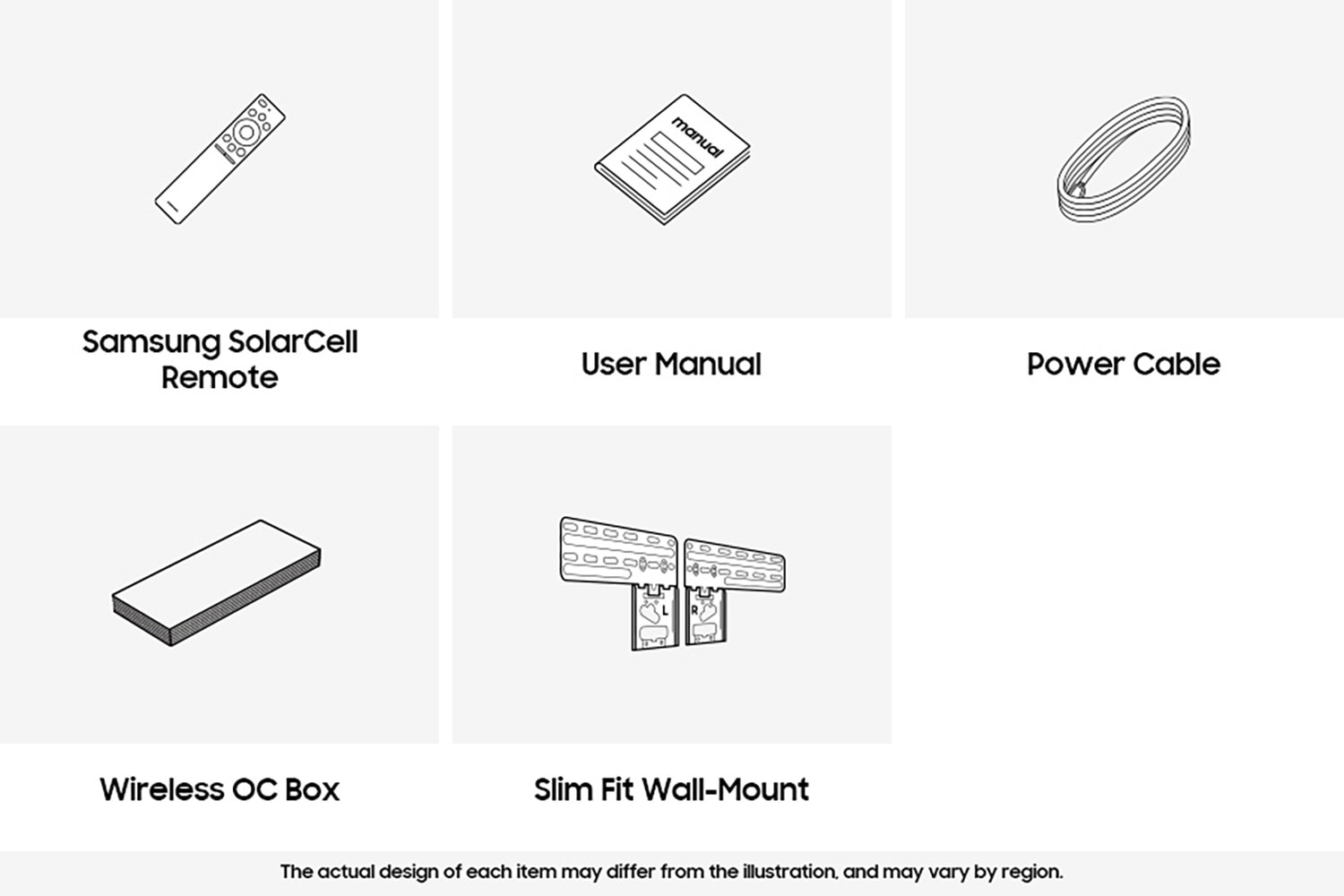 manual

Samsung SolarCell Remote

User Manual

Power Cable

L

R

Wireless OC Box

Slim Fit Wall-Mount

The actual design of each item may differ from the illustration, and may vary by region.