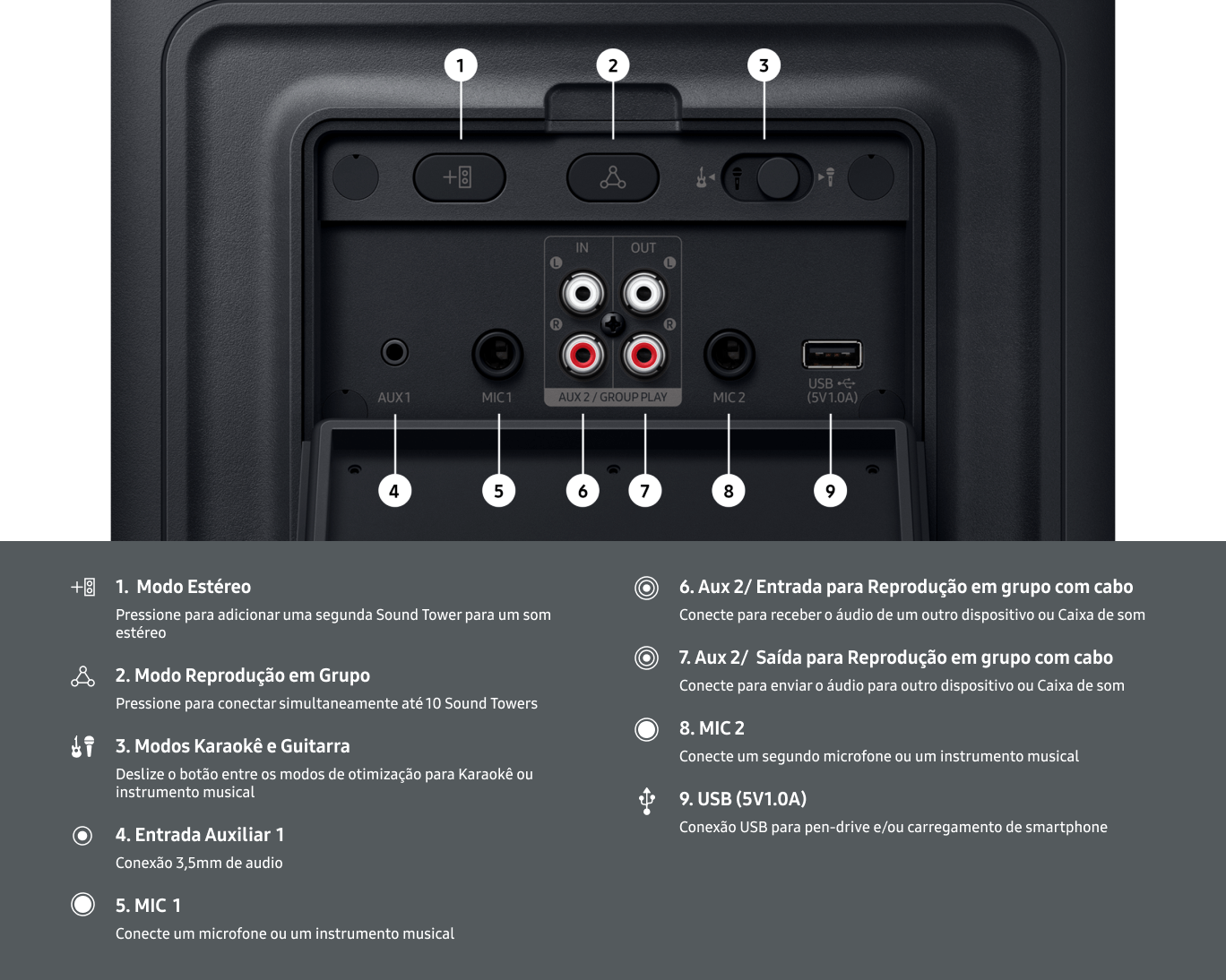 1
2
3

IN OUT
L L
R R

AUX 1
MIC 1
AUX 2 / GROUP PLAY
MIC 2
USB
(5V 1.0A)

4
5
6
7
8
9

1. Modo Estéreo
Pressione para adicionar uma segunda Sound Tower para um som estéreo

2. Modo Reprodução em Grupo
Pressione para conectar simultaneamente até 10 Sound Towers

3. Modos Karaokê e Guitarra
Deslize o botão entre os modos de otimização para Karaokê ou instrumento musical

4. Entrada Auxiliar 1
Conexão 3,5mm de audio

5. MIC 1
Conecte um microfone ou um instrumento musical

6. Aux 2/ Entrada para Reprodução em grupo com cabo
Conecte para receber o áudio de um outro dispositivo ou Caixa de som

7. Aux 2/ Saída para Reprodução em grupo com cabo
Conecte para enviar o áudio para outro dispositivo ou Caixa de som

8. MIC 2
Conecte um segundo microfone ou um instrumento musical

9. USB (5V1.0A)
Conexão USB para pen-drive e/ou carregamento de smartphone