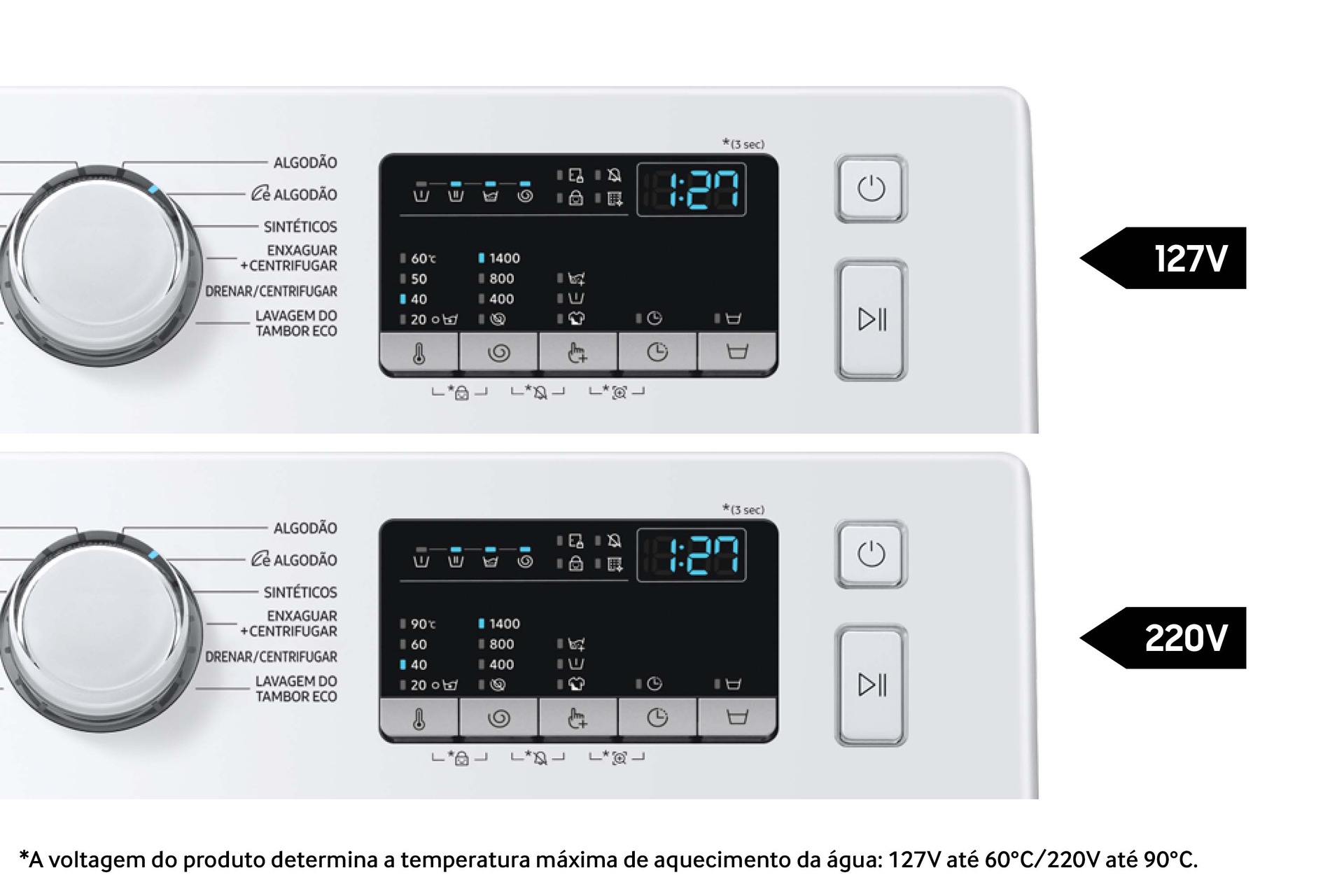 ALGODÃO
ALGODÃO
SINTÉTICOS
ENXAGUAR +CENTRIFUGAR
DRENAR/CENTRIFUGAR
LAVAGEM DO TAMBOR ECO

*(3 sec)
1:27

60℃
50
40
20
1400
800
400

127V

ALGODÃO
ALGODÃO
SINTÉTICOS
ENXAGUAR +CENTRIFUGAR
DRENAR/CENTRIFUGAR
LAVAGEM DO TAMBOR ECO

*(3 sec)
1:27

90℃
60
40
20
1400
800
400

220V

*A voltagem do produto determina a temperatura máxima de aquecimento da água: 127V até 60°C/220V até 90°C.