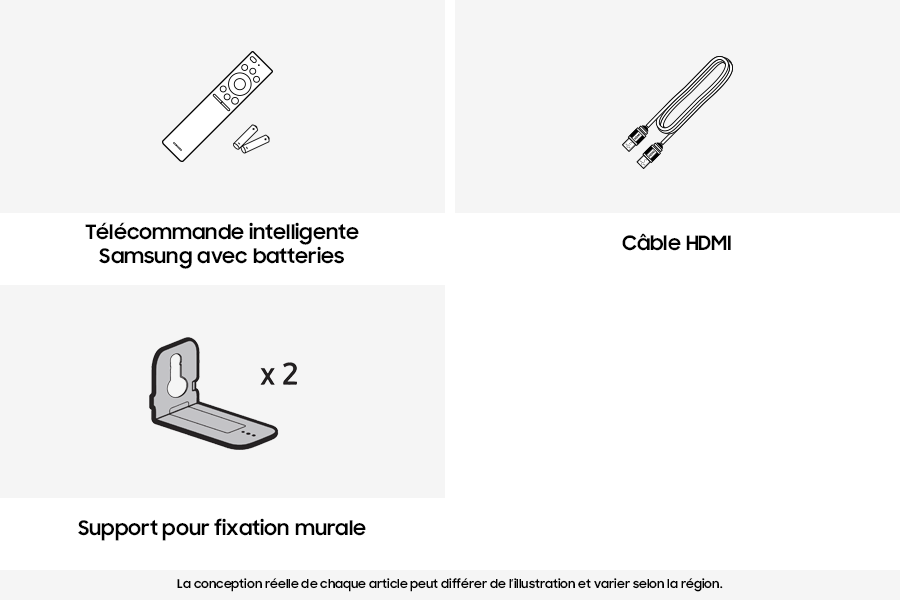 Télécommande intelligente Samsung avec batteries

Câble HDMI

x 2

Support pour fixation murale

La conception réelle de chaque article peut différer de l'illustration et varier selon la région.