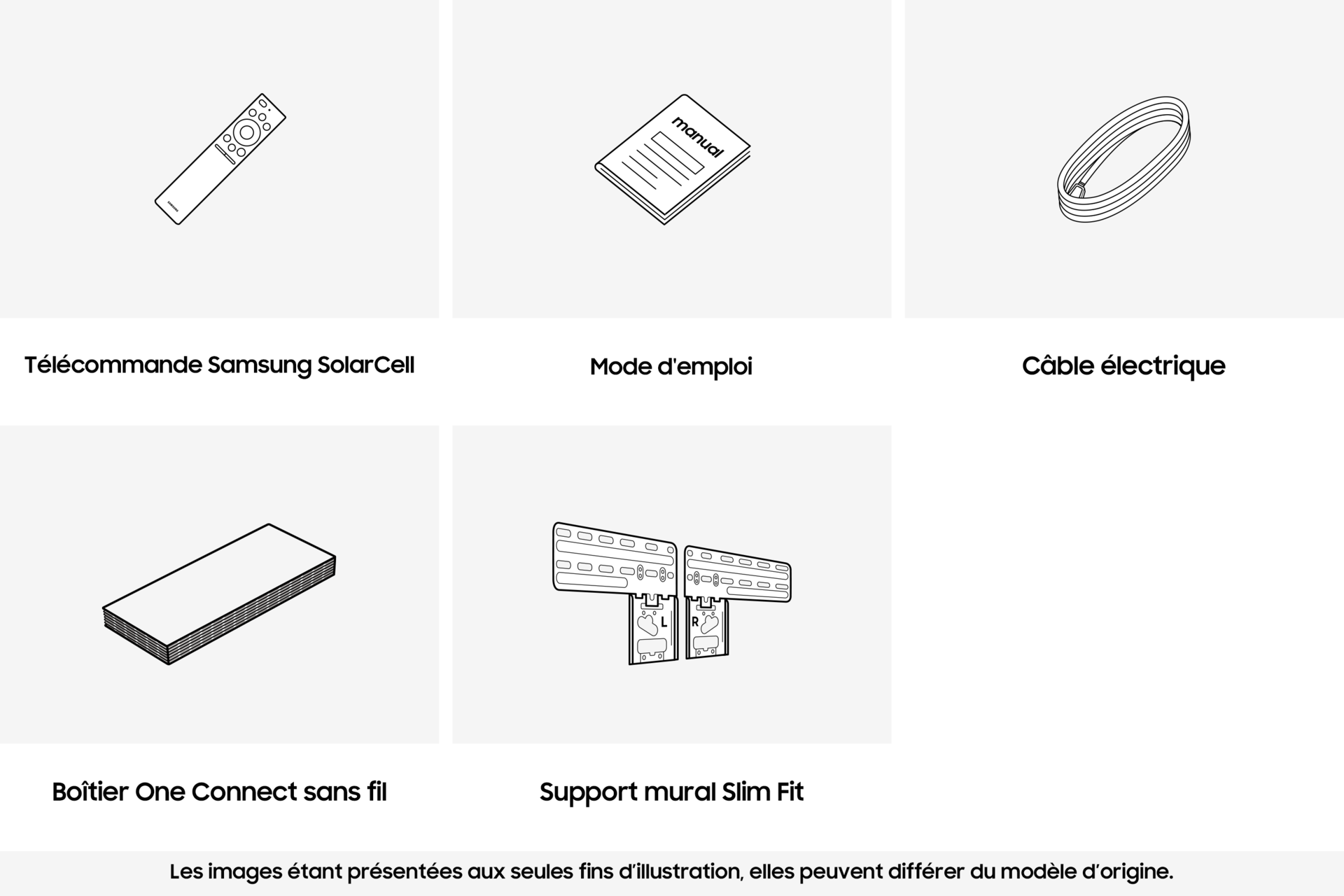 SAMSUNG

Télécommande Samsung SolarCell

manual

Mode d'emploi

Câble électrique

Boîtier One Connect sans fil

L

R

Support mural Slim Fit

Les images étant présentées aux seules fins d'illustration, elles peuvent différer du modèle d'origine.