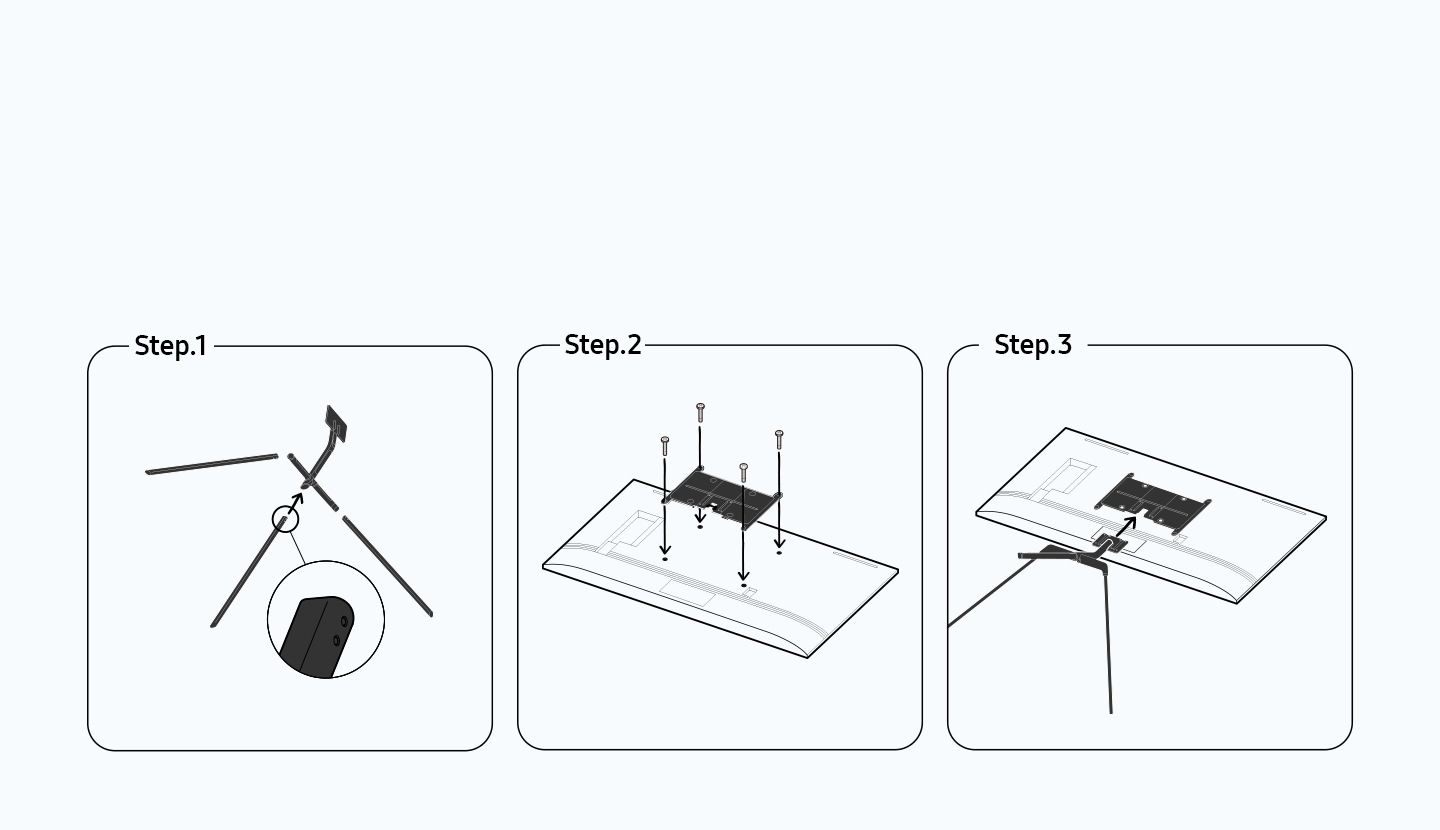 Step.1

Step.2

Step.3