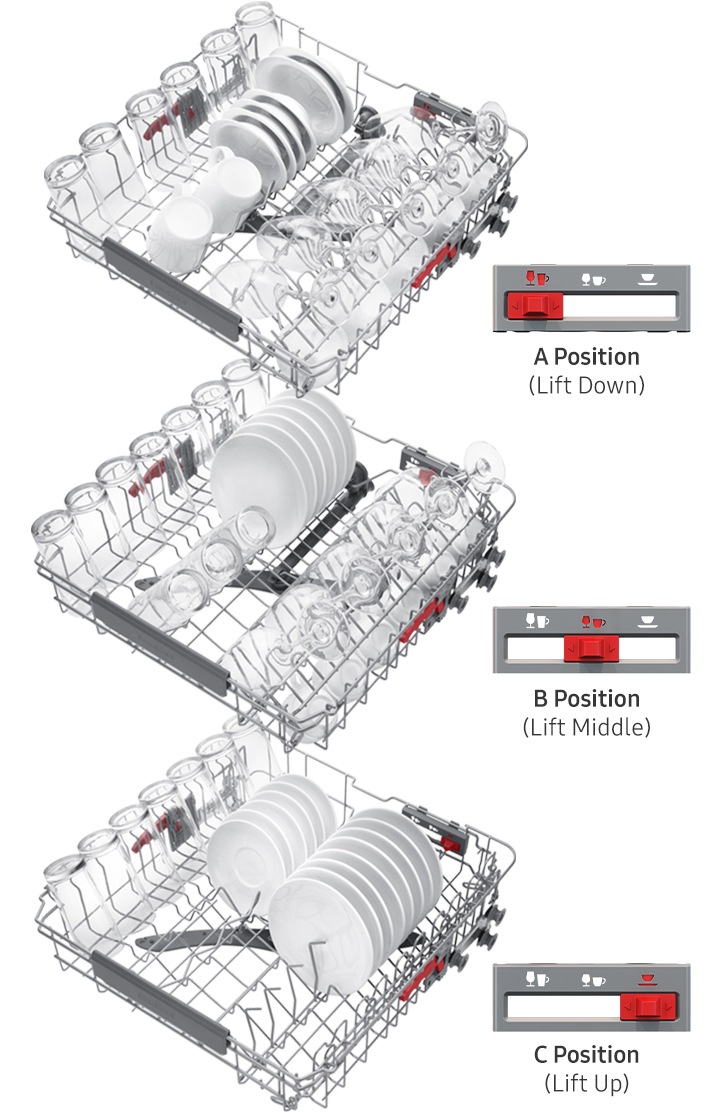 A Position
(Lift Down)

B Position
(Lift Middle)

C Position
(Lift Up)