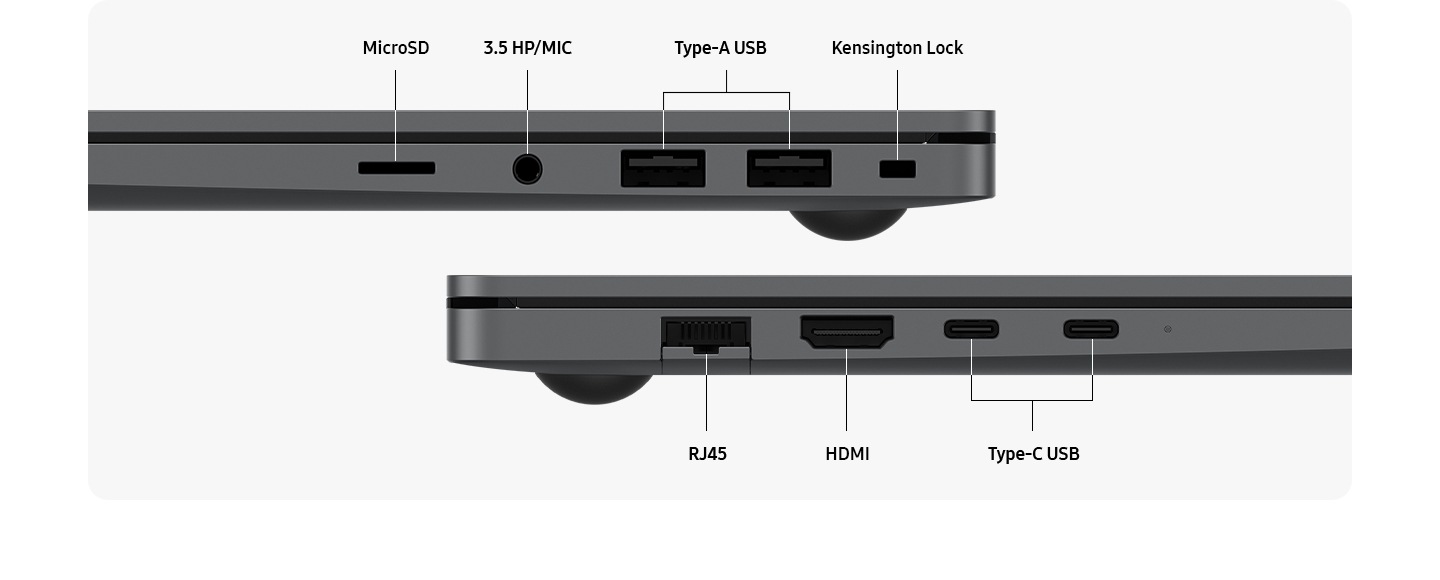 MicroSD
3.5 HP/MIC
Type-A USB
Kensington Lock

RJ45
HDMI
Type-C USB