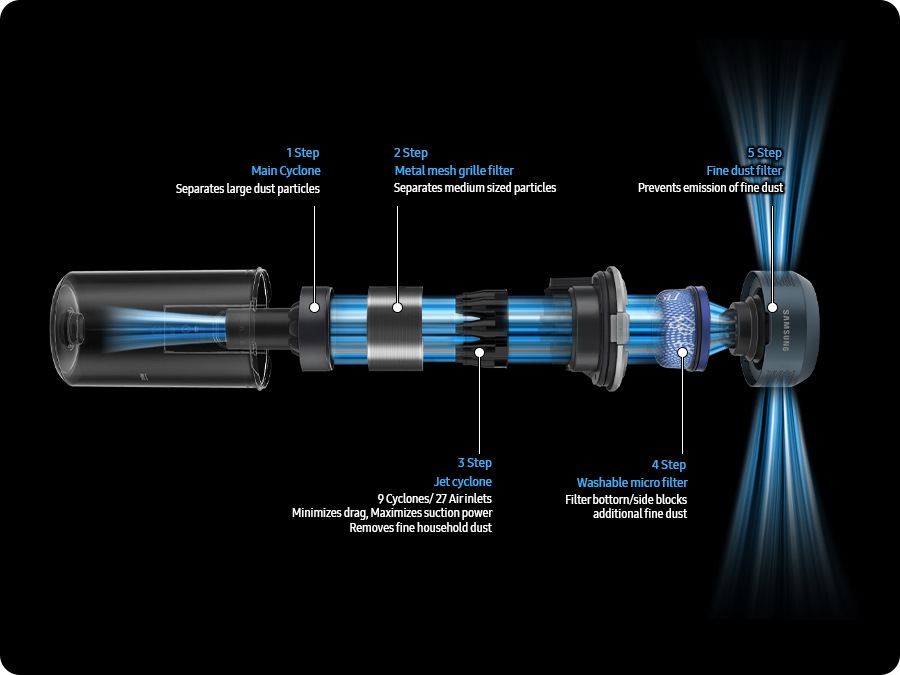 1 Step
Main Cyclone
Separates large dust particles

2 Step
Metal mesh grille filter
Separates medium sized particles

5 Step
Fine dust filter
Prevents emission of fine dust

SAMSUNG

3 Step
Jet cyclone
9 Cyclones/ 27 Air inlets
Minimizes drag, Maximizes suction power
Removes fine household dust

4 Step
Washable micro filter
Filter bottom/side blocks
additional fine dust