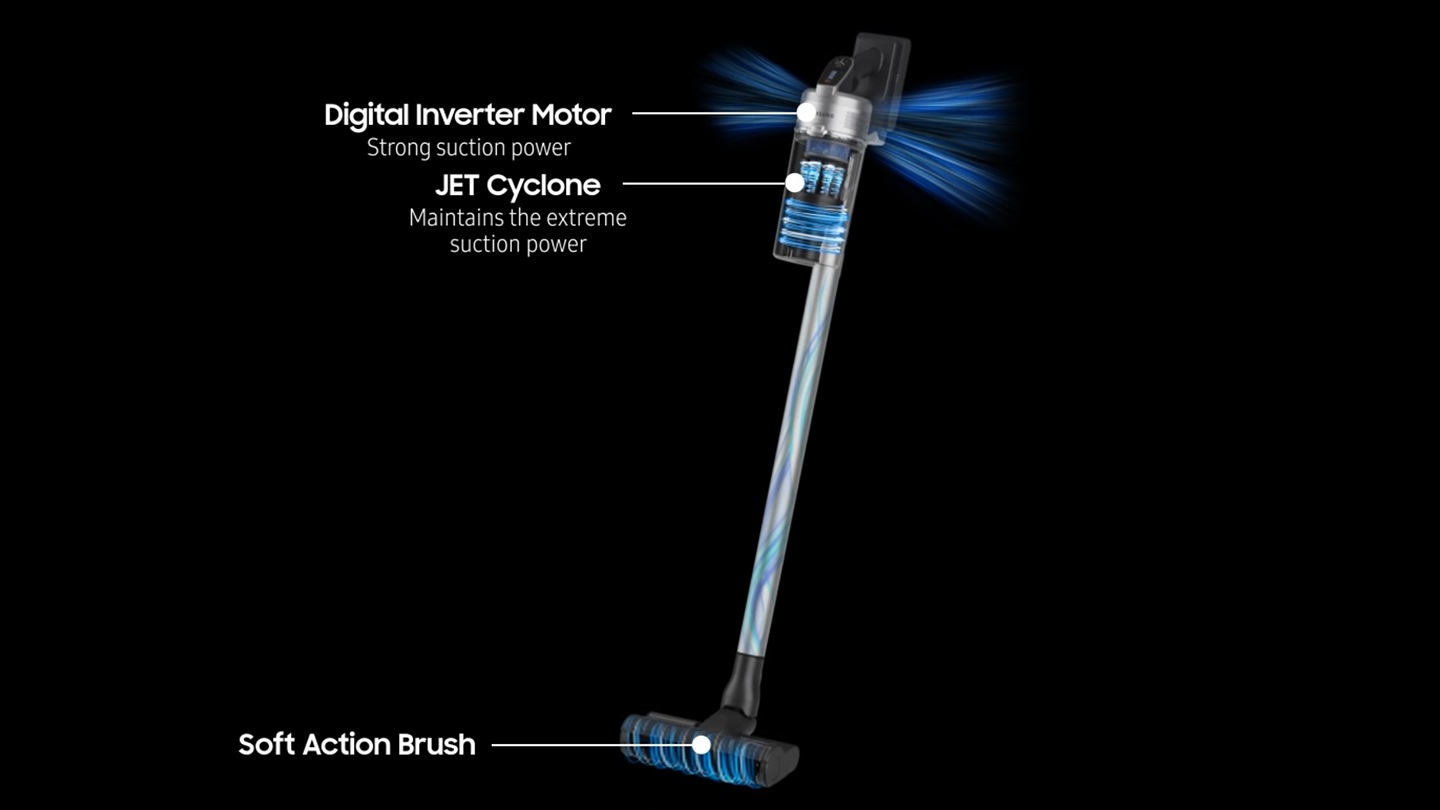 Digital Inverter Motor
Strong suction power

JET Cyclone
Maintains the extreme suction power

Soft Action Brush