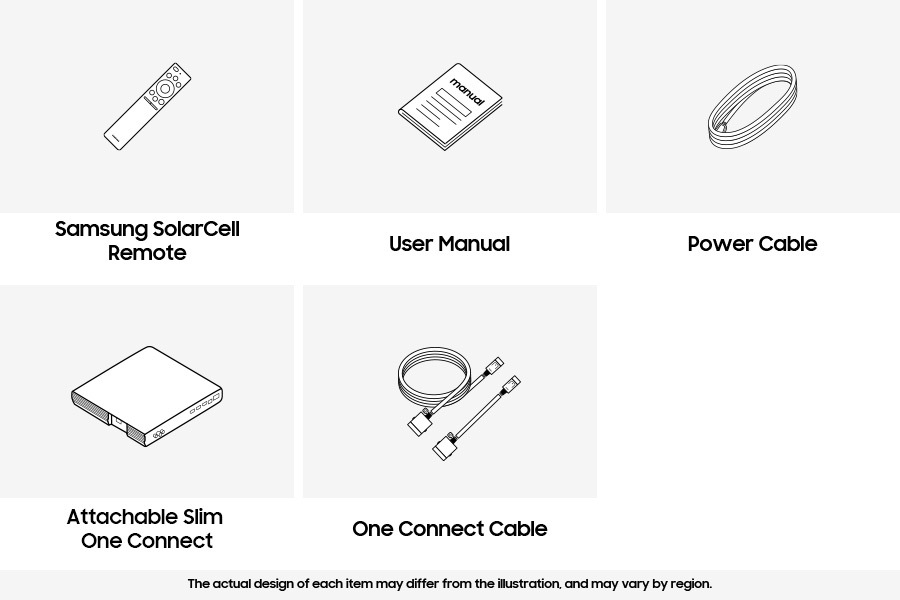 manual

Samsung SolarCell Remote

User Manual

Power Cable

Attachable Slim One Connect

One Connect Cable

The actual design of each item may differ from the illustration, and may vary by region.