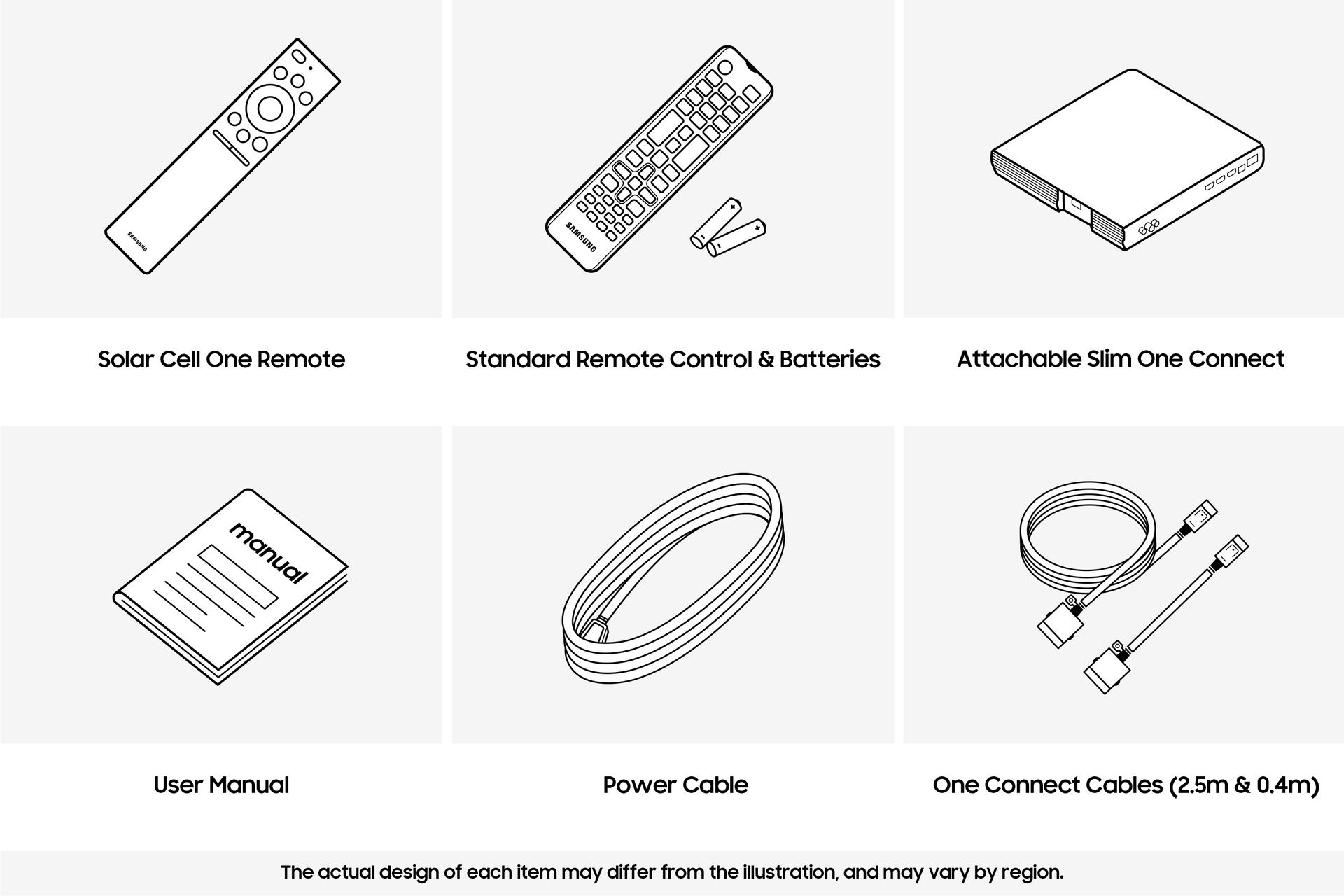 SAMSUNG

Solar Cell One Remote

SAMSUNG

Standard Remote Control & Batteries

Attachable Slim One Connect

manual

User Manual

Power Cable

One Connect Cables (2.5m & 0.4m)

The actual design of each item may differ from the illustration, and may vary by region.