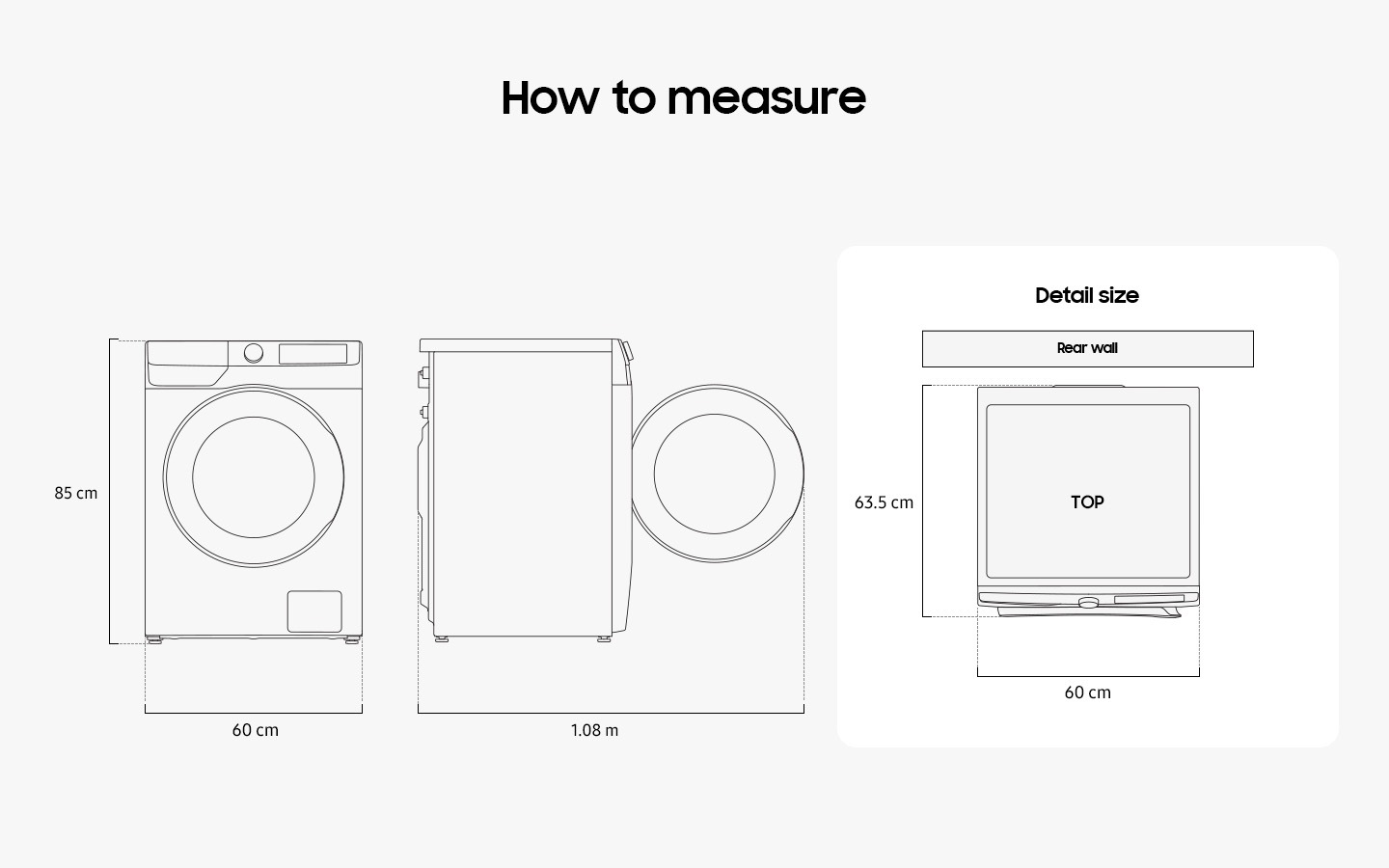 How to measure

85 cm

60 cm

1.08 m

Detail size

Rear wall

63.5 cm

TOP

60 cm