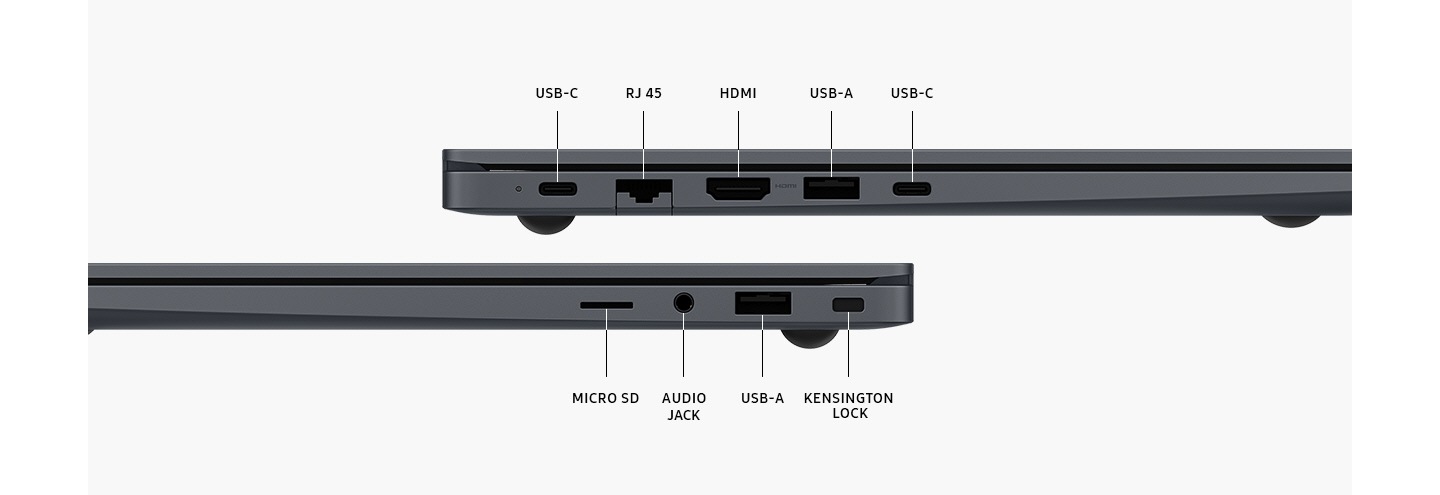 USB-C RJ 45 HDMI USB-A USB-C

HDMI

MICRO SD AUDIO JACK USB-A KENSINGTON LOCK