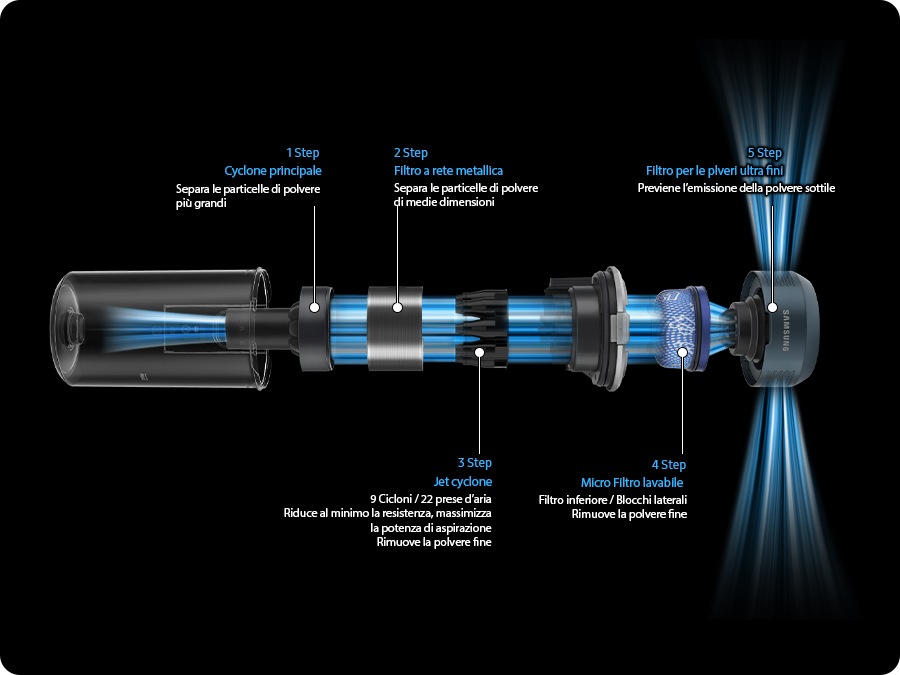 1 Step
Cyclone principale
Separa le particelle di polvere più grandi

2 Step
Filtro a rete metallica
Separa le particelle di polvere di medie dimensioni

5 Step
Filtro per le plveri ultra fini
Previene l'emissione della polvere sottile

SAMSUNG

3 Step
Jet cyclone
9 Cicloni / 22 prese d'aria
Riduce al minimo la resistenza, massimizza la potenza di aspirazione
Rimuove la polvere fine

4 Step
Micro Filtro lavabile
Filtro inferiore / Blocchi laterali
Rimuove la polvere fine