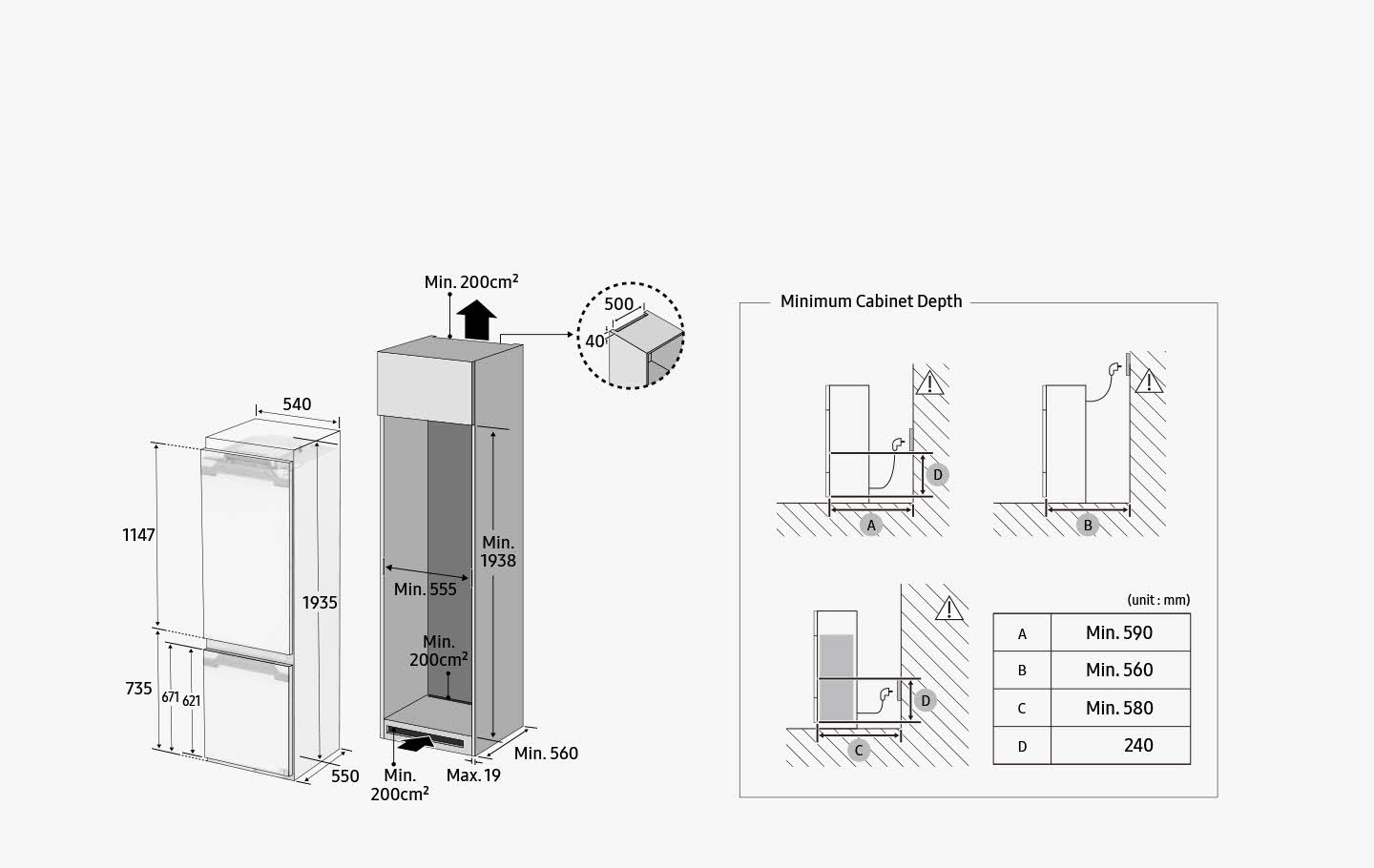 540

1147

1935

735

671

621

550

Min. 200cm²

500

40

Min. 1938

Min. 555

Min. 200cm²

Min. 560

Min. 200cm²

Max. 19

Minimum Cabinet Depth

D

A

B

D

C

(unit : mm)

| A | Min. 590 |
|---|---|
| B | Min. 560 |
| C | Min. 580 |
| D | 240 |