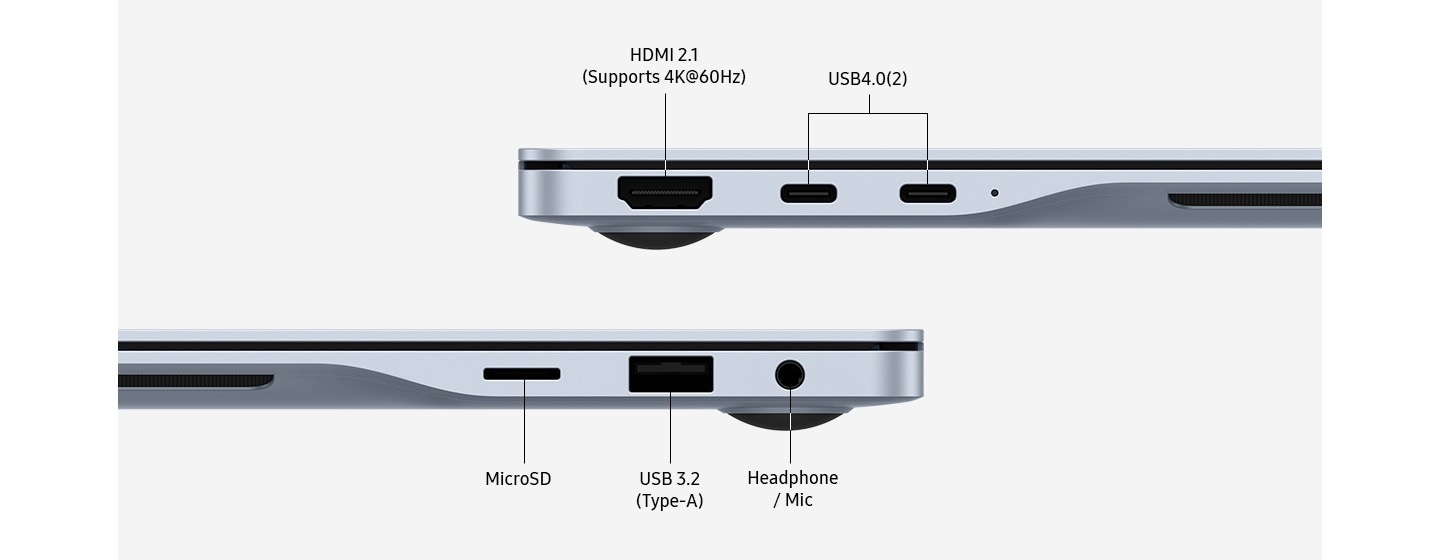 HDMI 2.1
(Supports 4K@60Hz)

USB4.0(2)

MicroSD

USB 3.2
(Type-A)

Headphone
/ Mic