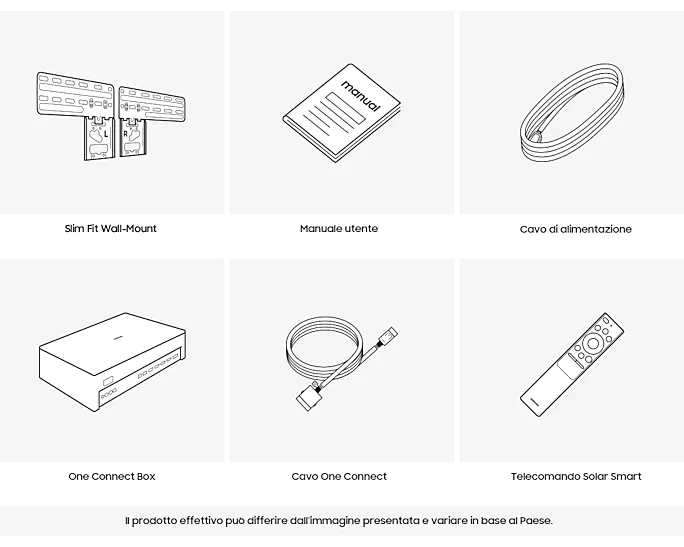 L R

Slim Fit Wall-Mount

manual

Manuale utente

Cavo di alimentazione

One Connect Box

Cavo One Connect

Telecomando Solar Smart

Il prodotto effettivo può differire dall'immagine presentata e variare in base al Paese.