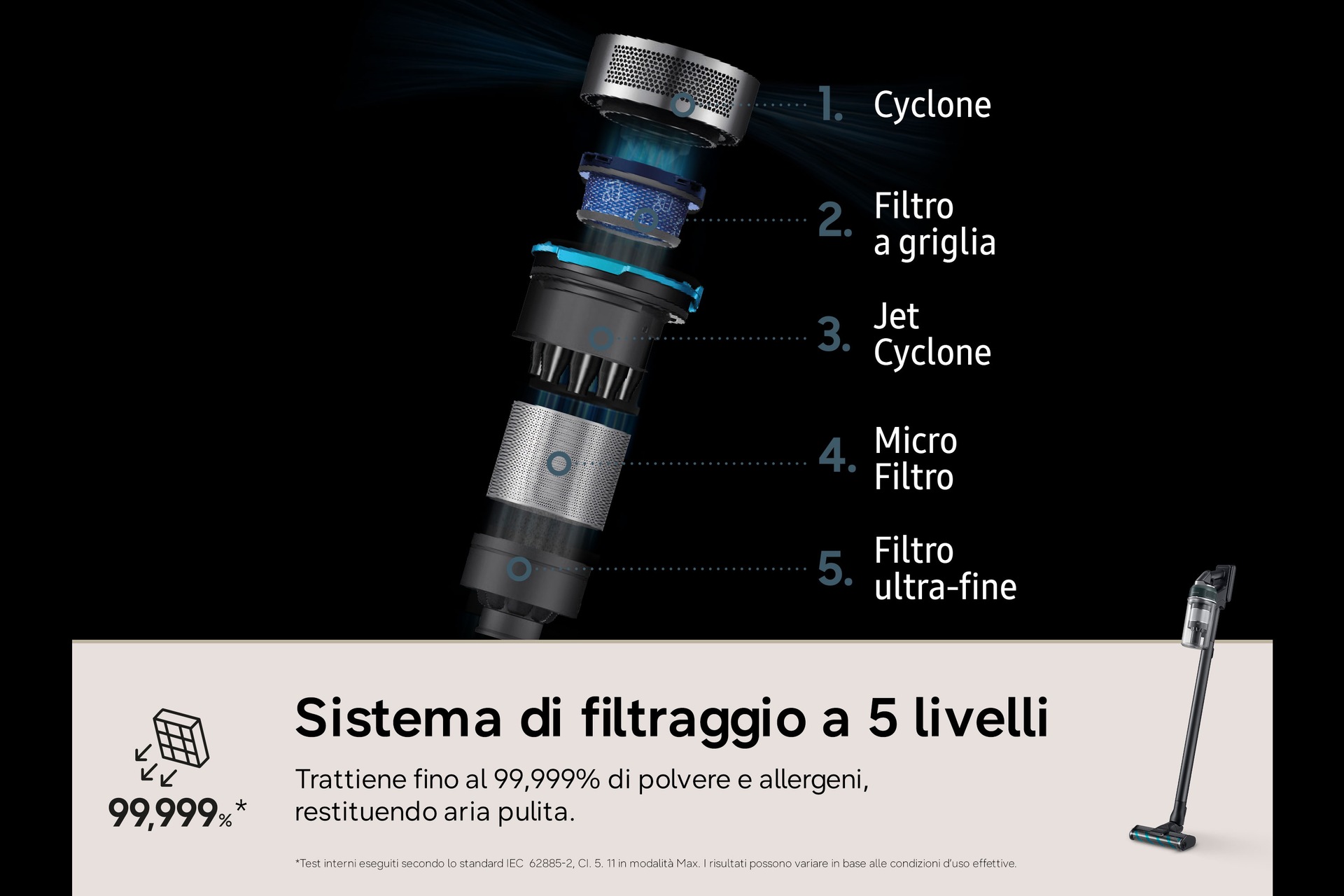 1. Cyclone

2. Filtro a griglia

3. Jet Cyclone

4. Micro Filtro

5. Filtro ultra-fine

99,999%*

Sistema di filtraggio a 5 livelli

Trattiene fino al 99,999% di polvere e allergeni, restituendo aria pulita.

*Test interni eseguiti secondo lo standard IEC 62885-2, Cl. 5. 11 in modalità Max. I risultati possono variare in base alle condizioni d'uso effettive.