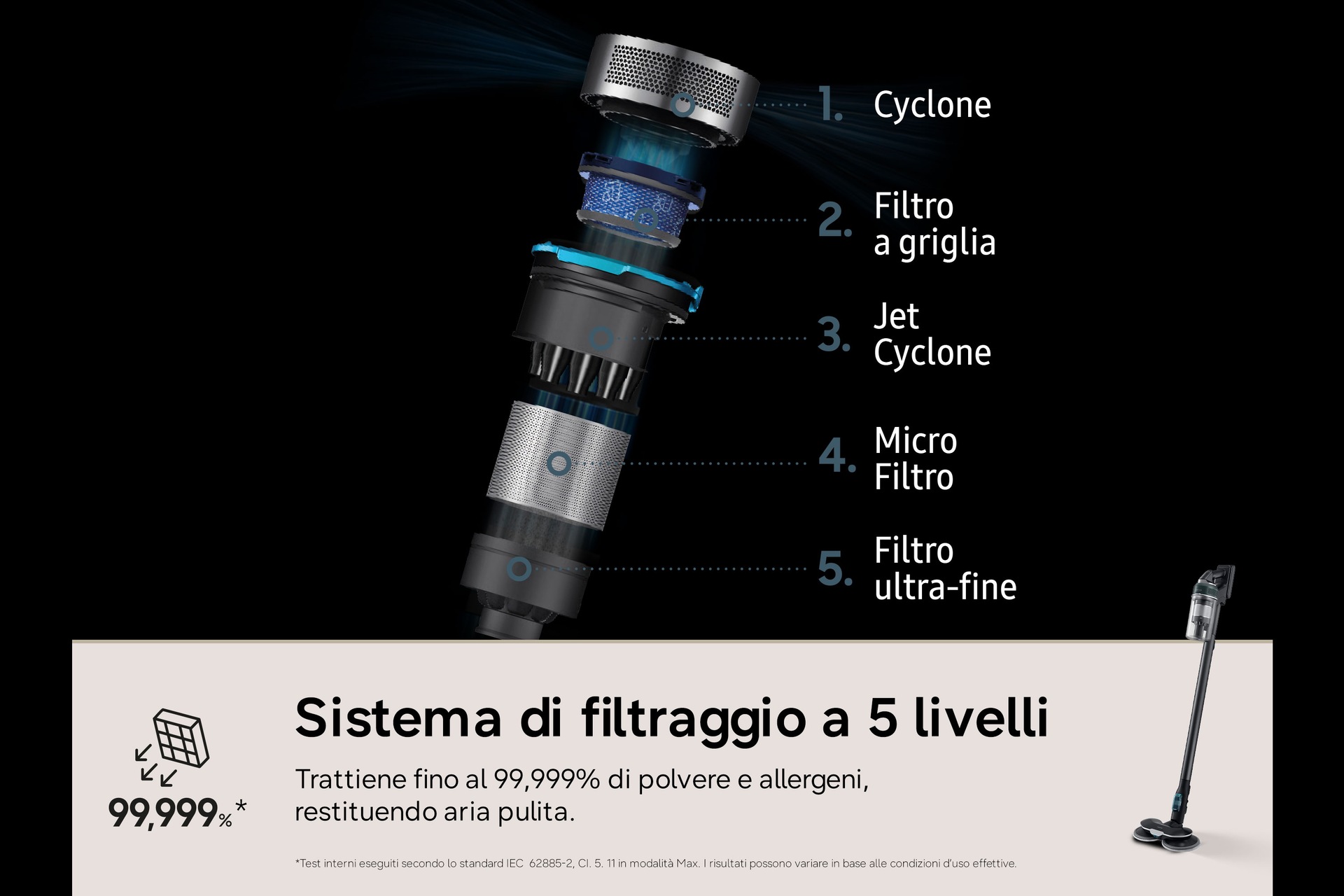 1. Cyclone

2. Filtro a griglia

3. Jet Cyclone

4. Micro Filtro

5. Filtro ultra-fine

99,999%*

Sistema di filtraggio a 5 livelli

Trattiene fino al 99,999% di polvere e allergeni, restituendo aria pulita.

*Test interni eseguiti secondo lo standard IEC 62885-2, Cl. 5. 11 in modalità Max. I risultati possono variare in base alle condizioni d'uso effettive.