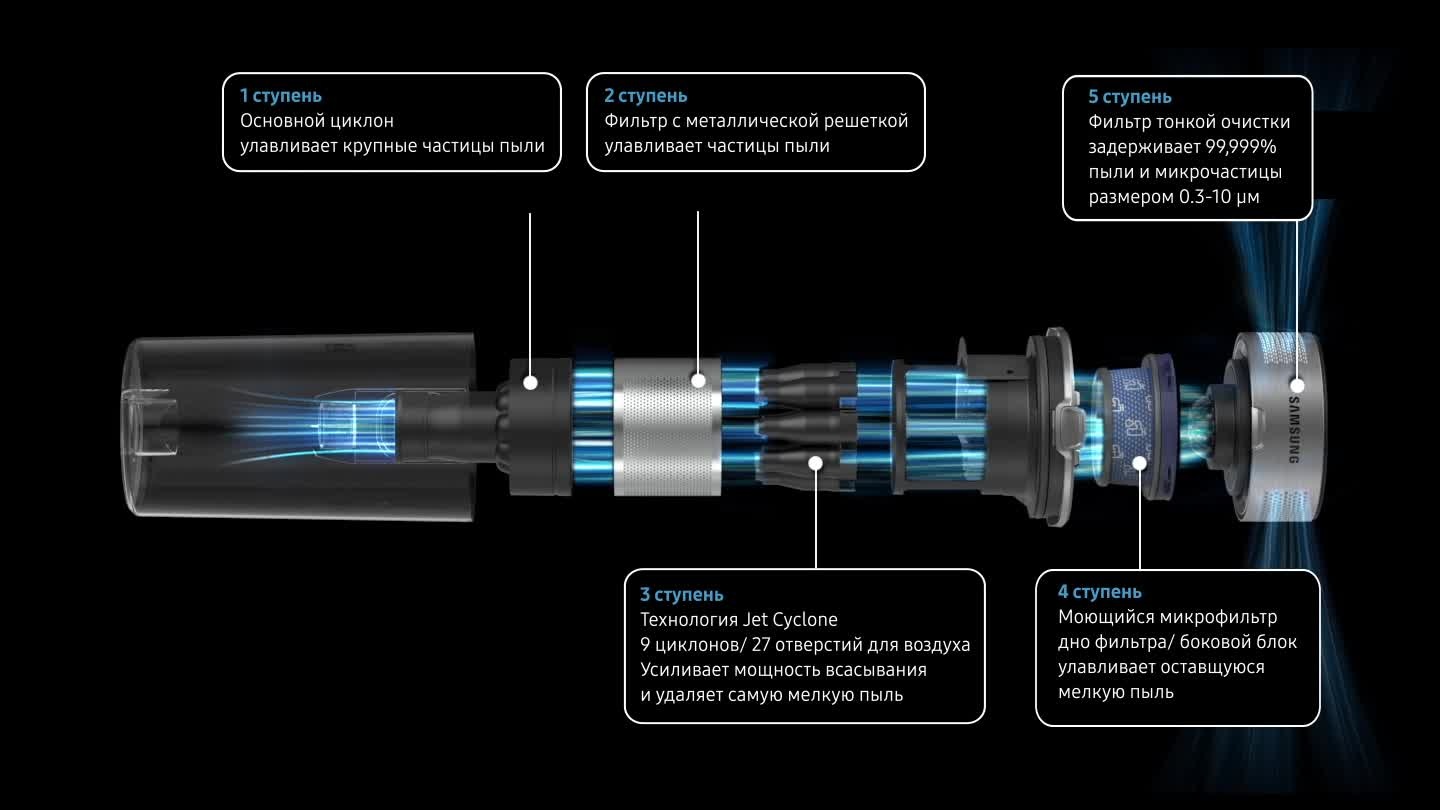 1 ступень
Основной циклон
улавливает крупные частицы пыли

2 ступень
Фильтр с металлической решеткой
улавливает частицы пыли

5 ступень
Фильтр тонкой очистки
задерживает 99,999%
пыли и микрочастицы
размером 0.3-10 μм

SAMSUNG

3 ступень
Технология Jet Cyclone
9 циклонов/ 27 отверстий для воздуха
Усиливает мощность всасывания
и удаляет самую мелкую пыль

4 ступень
Моющийся микрофильтр
дно фильтра/ боковой блок
улавливает оставщуюся
мелкую пыль